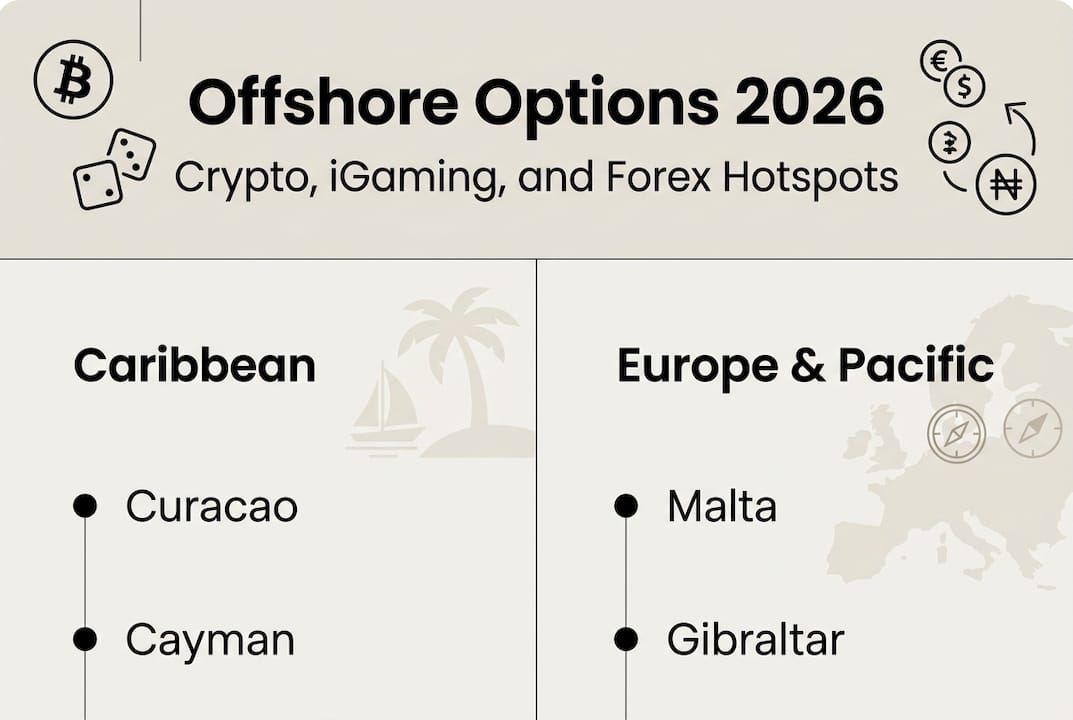 Offshore Options 2026

Crypto, iGaming, and Forex Hotspots

Caribbean

Curacao

Cayman

Europe & Pacific

Malta

Gibraltar