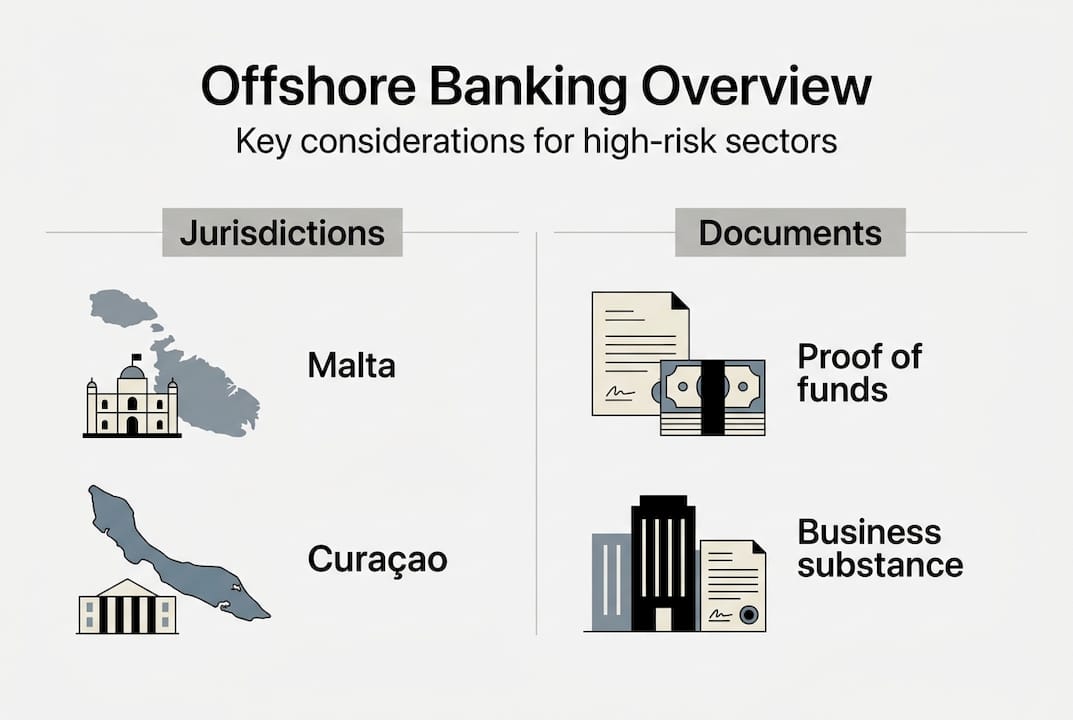 Offshore Banking Overview
Key considerations for high-risk sectors

Jurisdictions

Malta

Curaçao

Documents

Proof of funds

Business substance