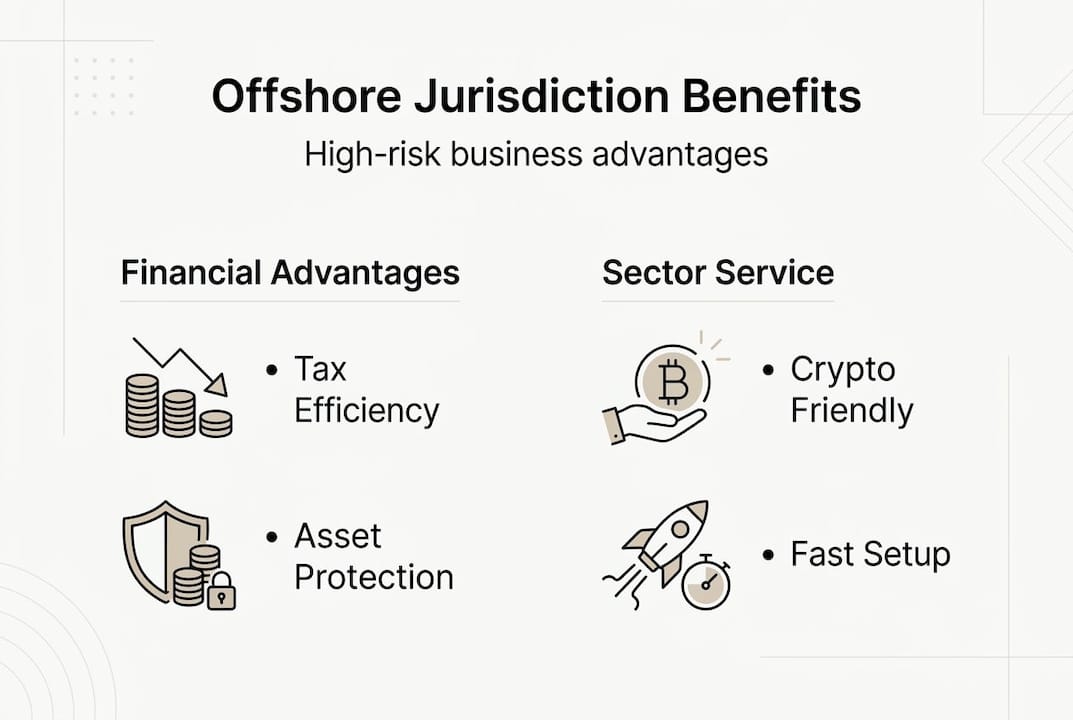 Offshore Jurisdiction Benefits

High-risk business advantages

Financial Advantages

• Tax Efficiency

• Asset Protection

Sector Service

• Crypto Friendly

• Fast Setup