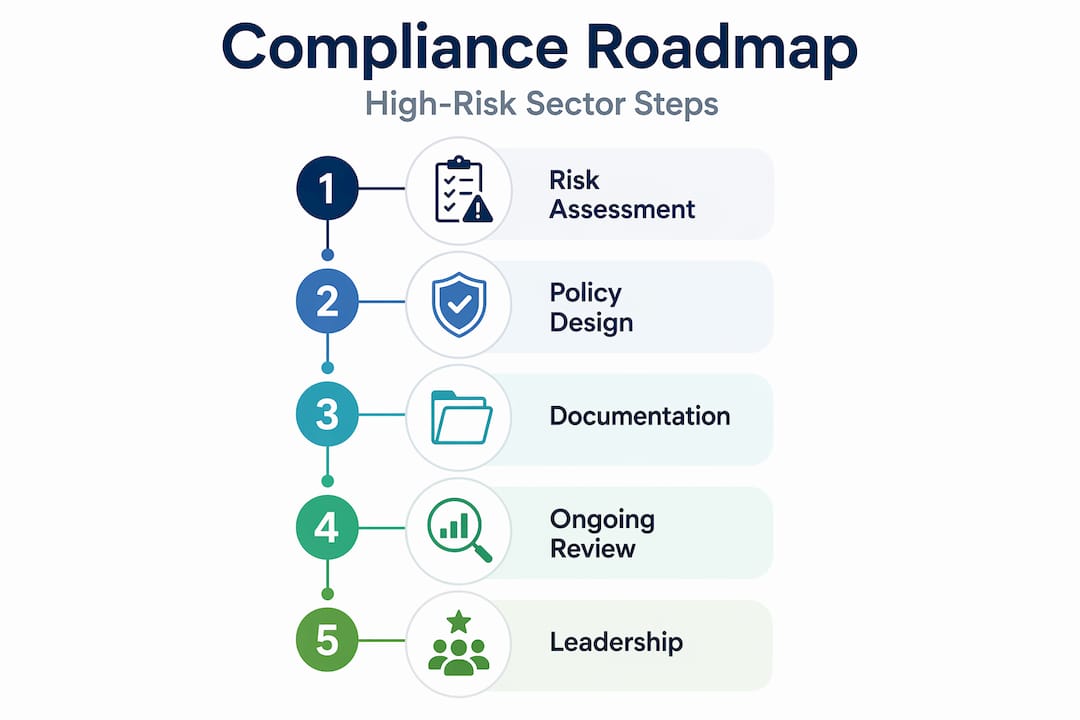 Compliance Roadmap

High-Risk Sector Steps

1 Risk Assessment

2 Policy Design

3 Documentation

4 Ongoing Review

5 Leadership