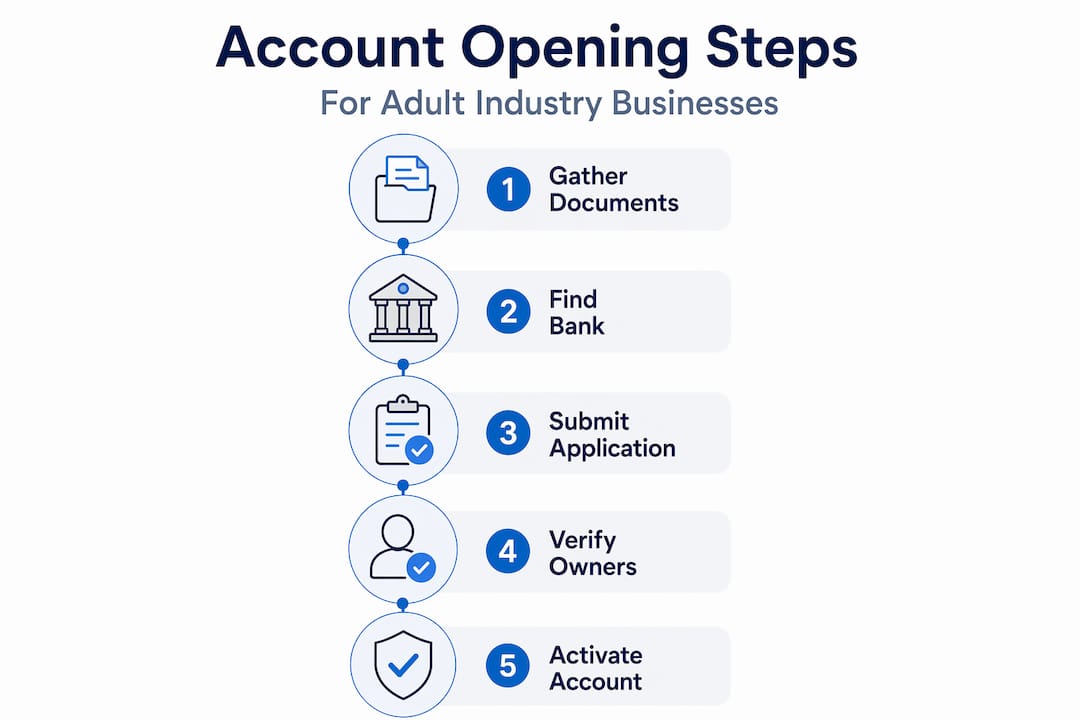 Account Opening Steps

For Adult Industry Businesses

1 Gather Documents

2 Find Bank

3 Submit Application

4 Verify Owners

5 Activate Account