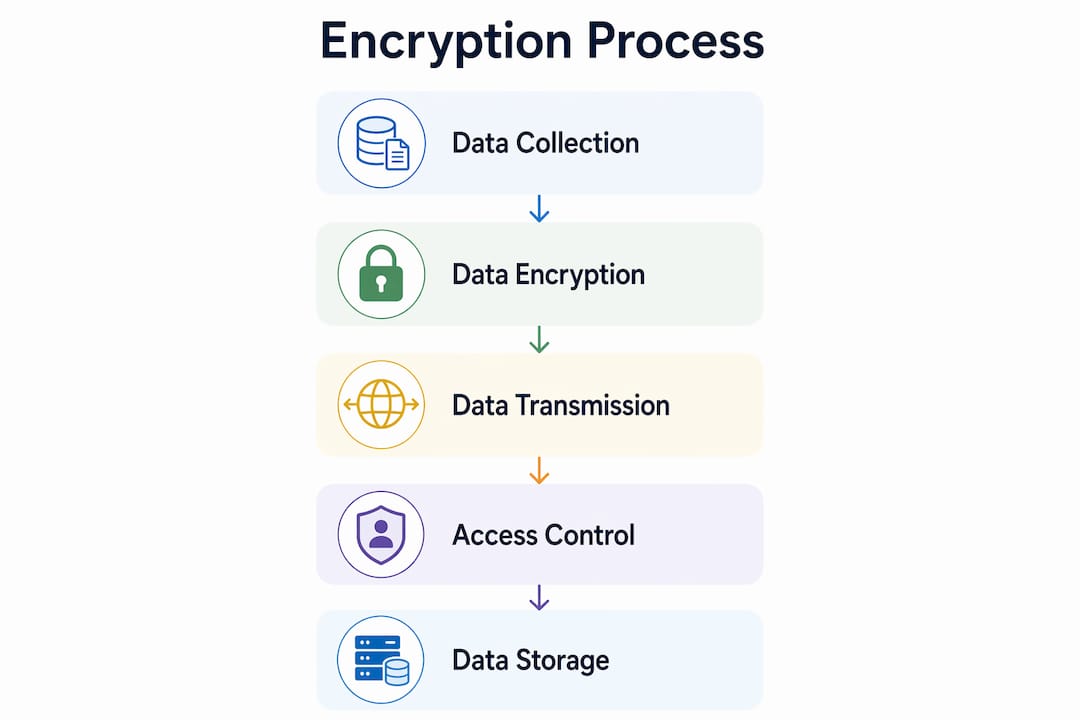 Encryption Process

Data Collection

Data Encryption

Data Transmission

Access Control

Data Storage