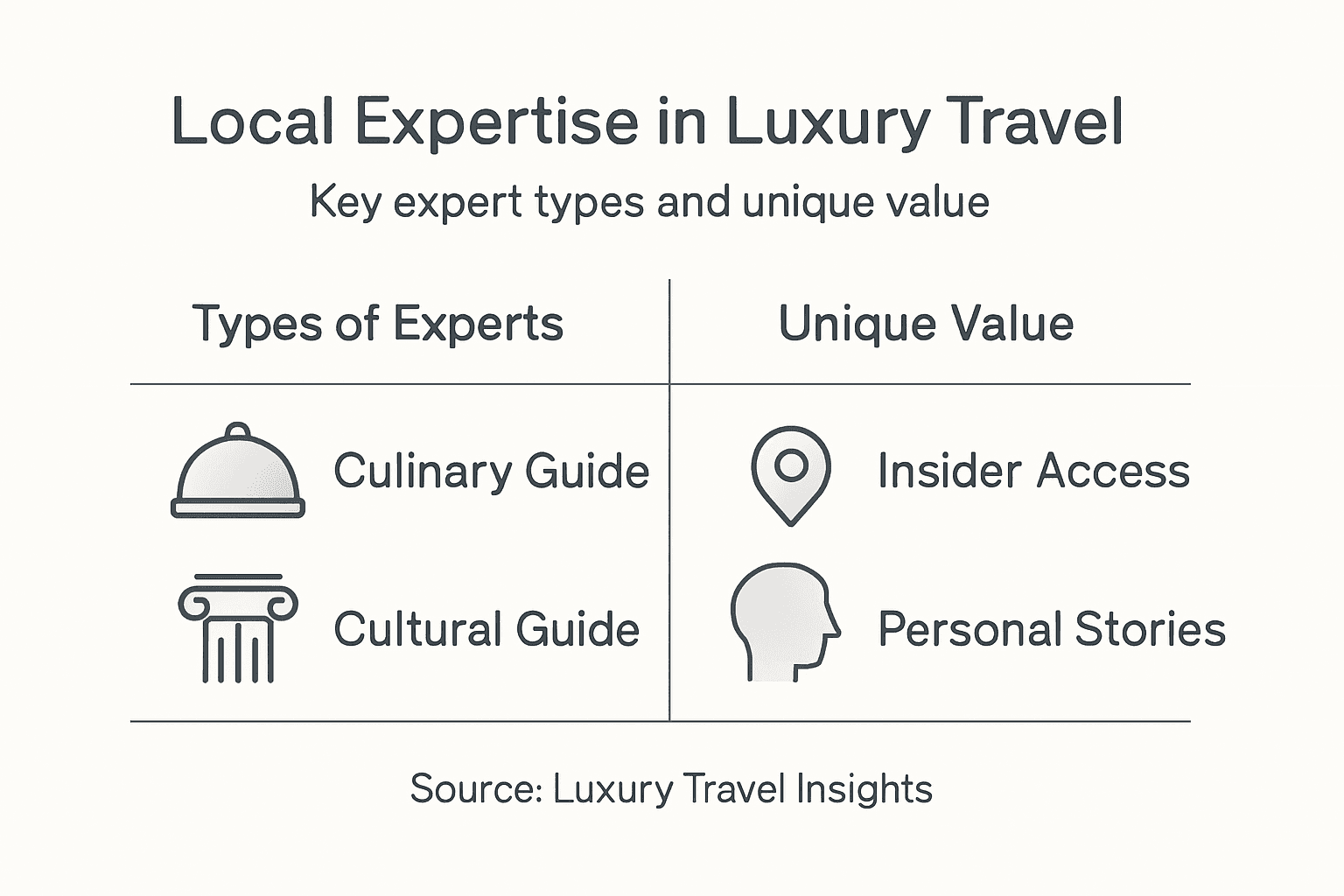 Local Expertise in Luxury Travel

Key expert types and unique value

| Types of Experts | Unique Value |
|---|---|
| Culinary Guide | Insider Access |
| Cultural Guide | Personal Stories |

Source: Luxury Travel Insights