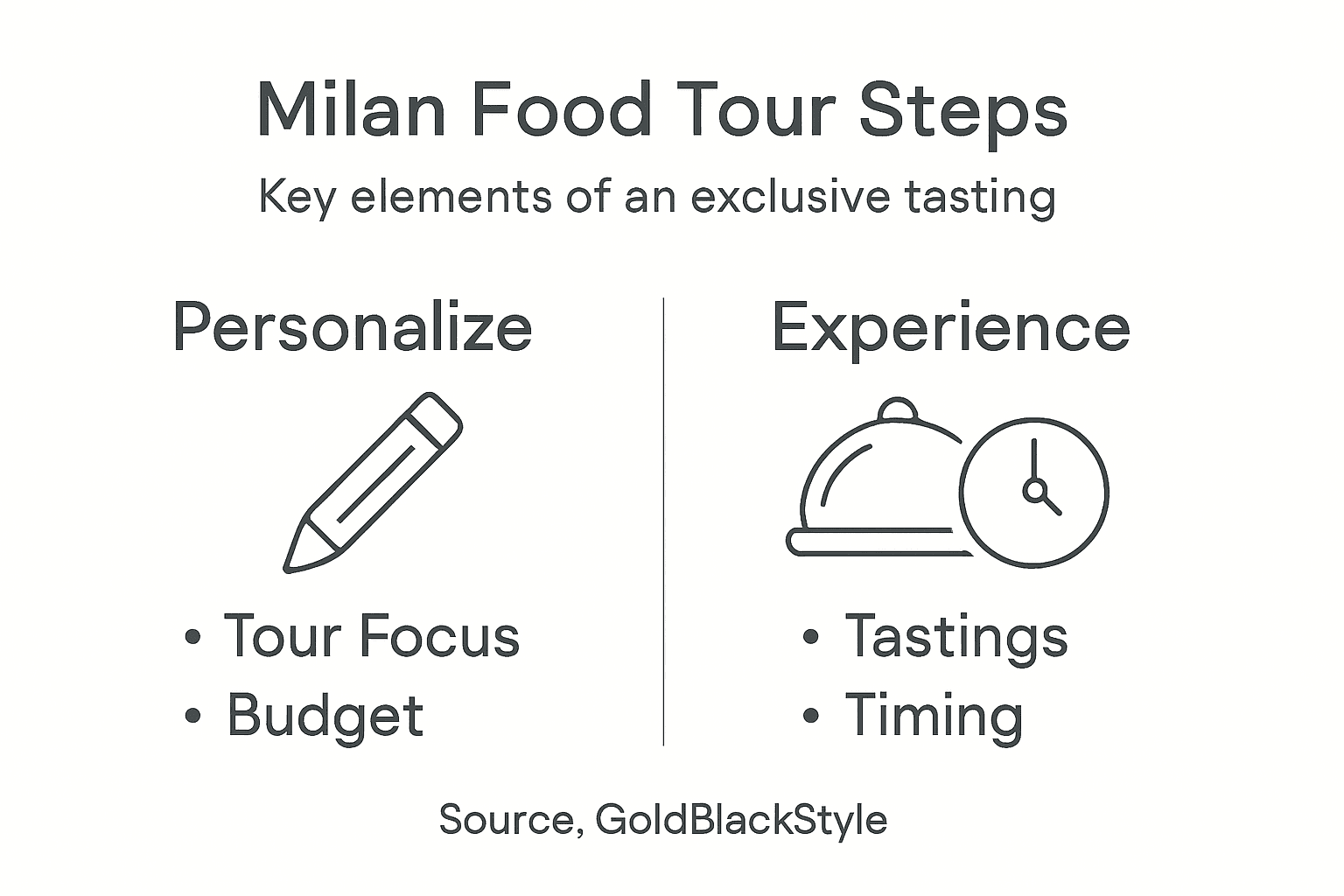 Milan Food Tour Steps

Key elements of an exclusive tasting

Personalize

• Tour Focus
• Budget

Experience

• Tastings
• Timing

Source, GoldBlackStyle