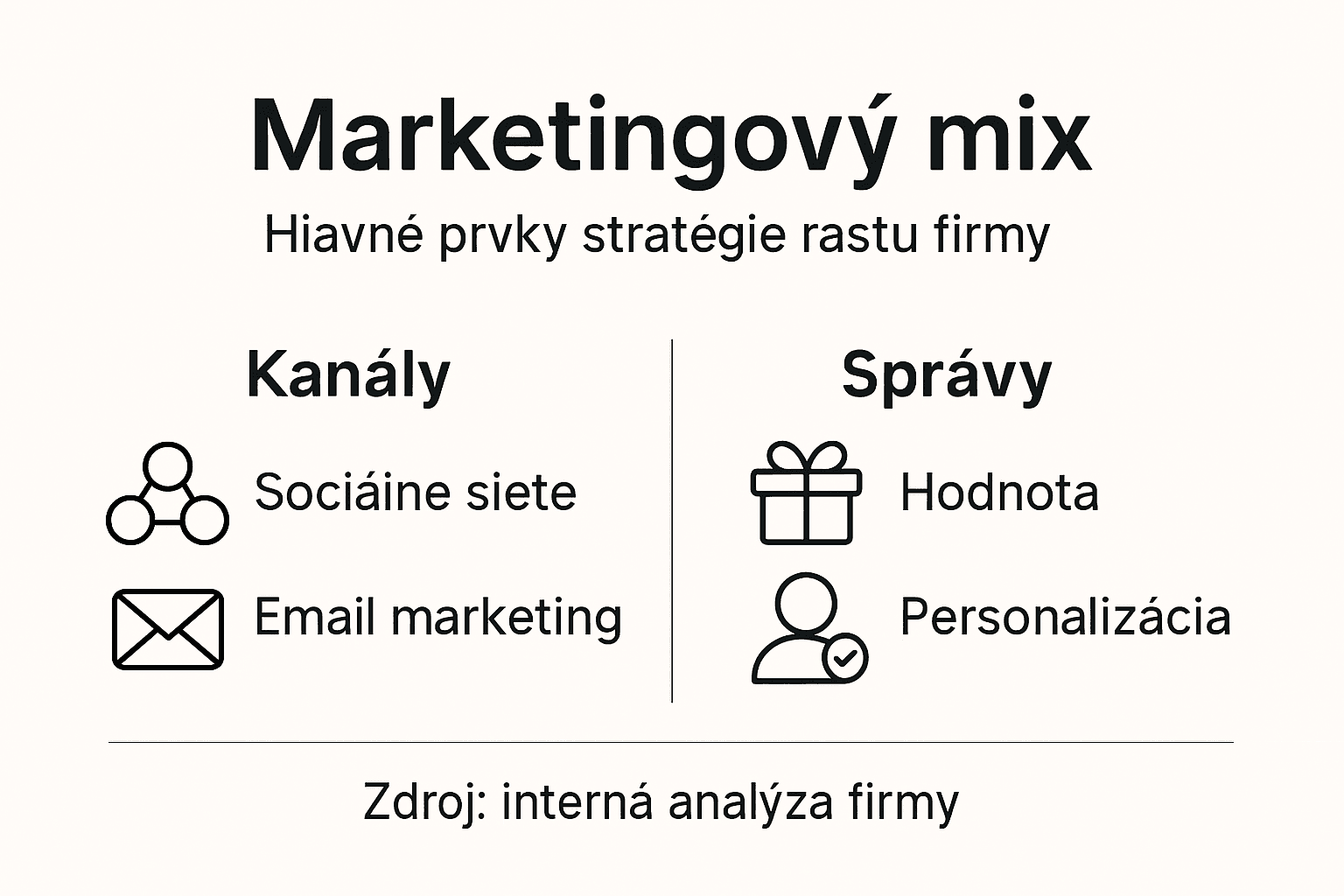 Marketingový mix

Hiavné prvky stratégie rastu firmy

Kanály

Sociáine siete

Email marketing

Správy

Hodnota

Personalizácia

Zdroj: interná analýza firmy