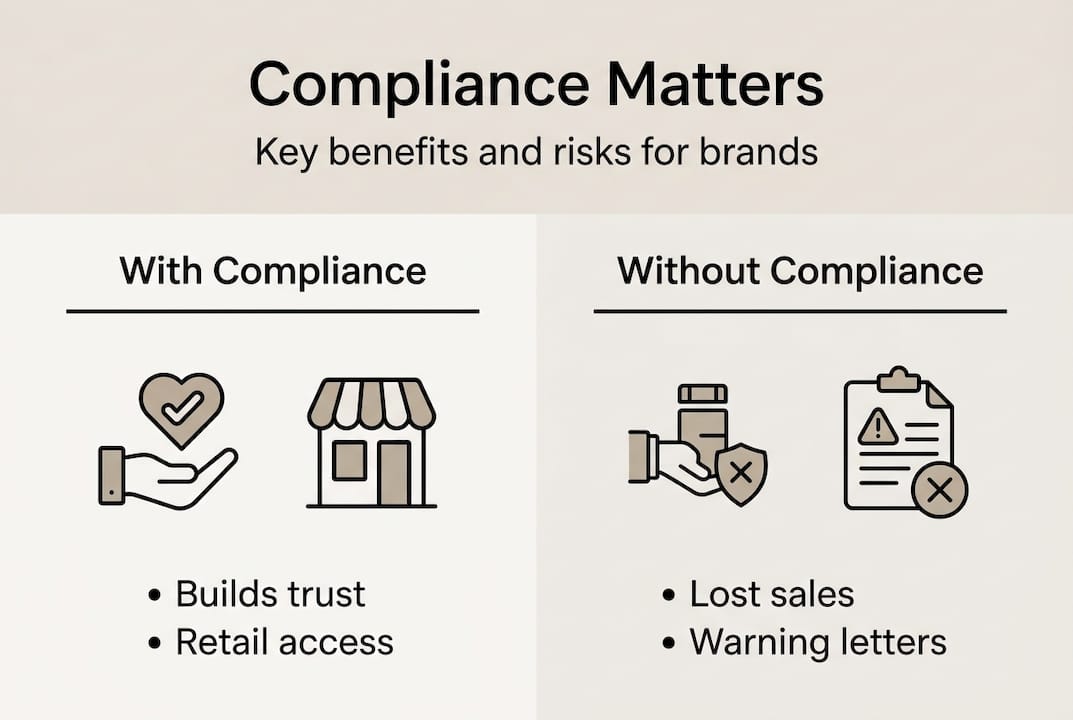 Compliance Matters
Key benefits and risks for brands

With Compliance

• Builds trust
• Retail access

Without Compliance

• Lost sales
• Warning letters