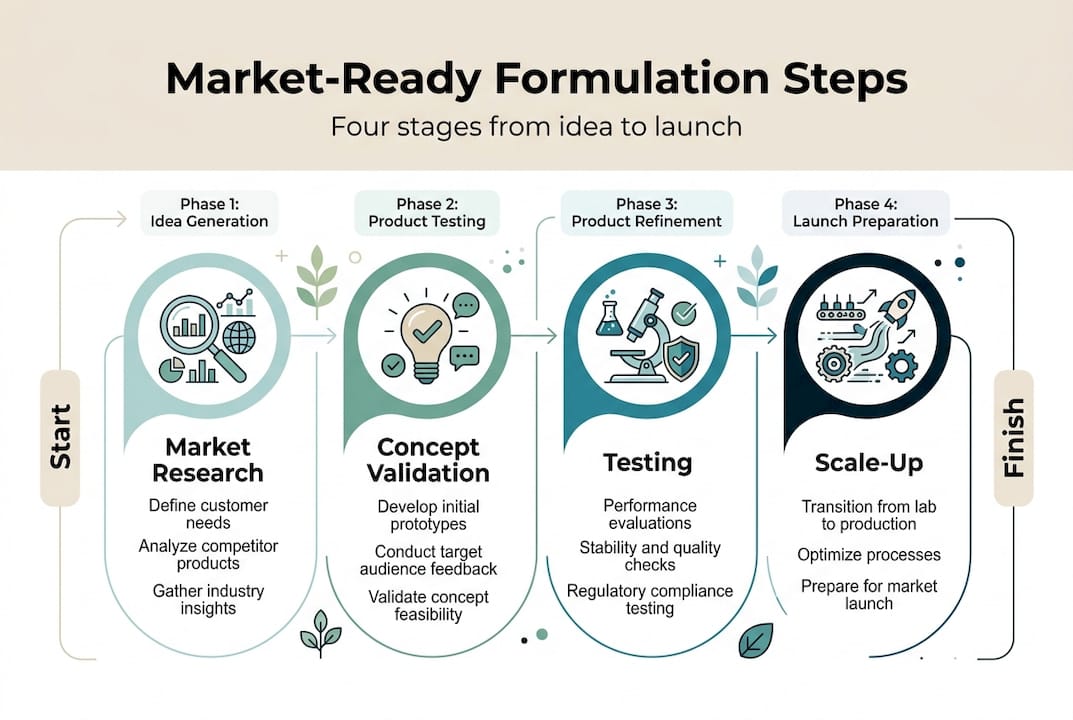 Market-Ready Formulation Steps

Four stages from idea to launch

Start

Phase 1: Idea Generation

Market Research

Define customer needs

Analyze competitor products

Gather industry insights

Phase 2: Product Testing

Concept Validation

Develop initial prototypes

Conduct target audience feedback

Validate concept feasibility

Phase 3: Product Refinement

Testing

Performance evaluations

Stability and quality checks

Regulatory compliance testing

Phase 4: Launch Preparation

Scale-Up

Transition from lab to production

Optimize processes

Prepare for market launch

Finish