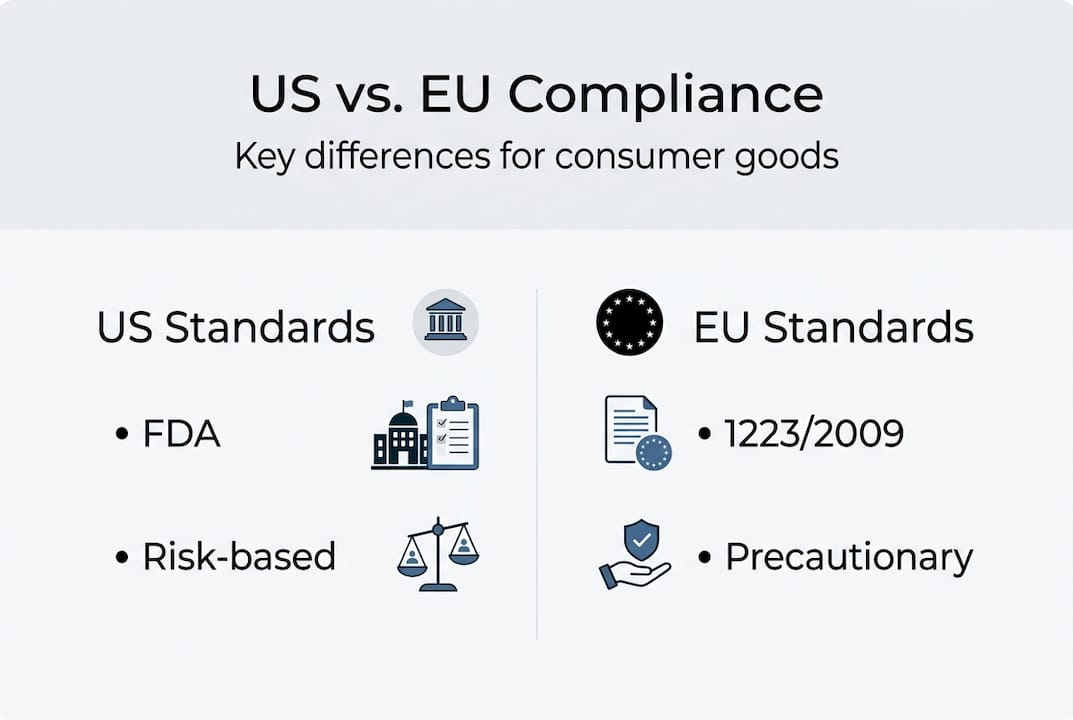 US vs. EU Compliance
Key differences for consumer goods

US Standards

• FDA

• Risk-based

EU Standards

• 1223/2009

• Precautionary