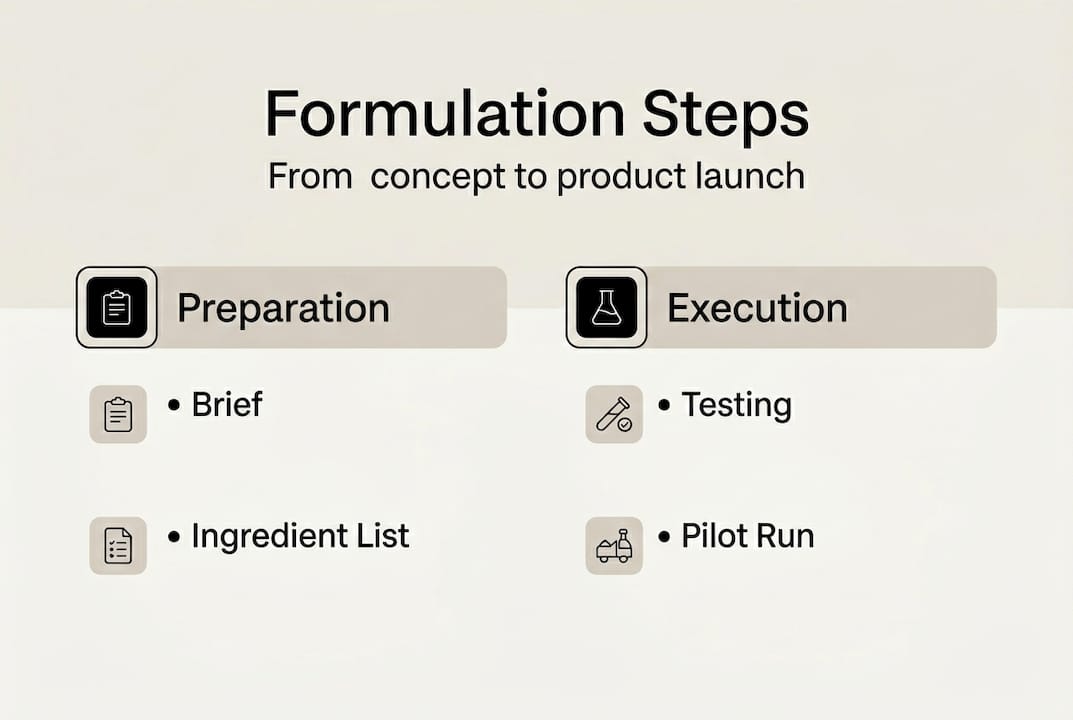 Formulation Steps
From concept to product launch

Preparation

• Brief

• Ingredient List

Execution

• Testing

• Pilot Run