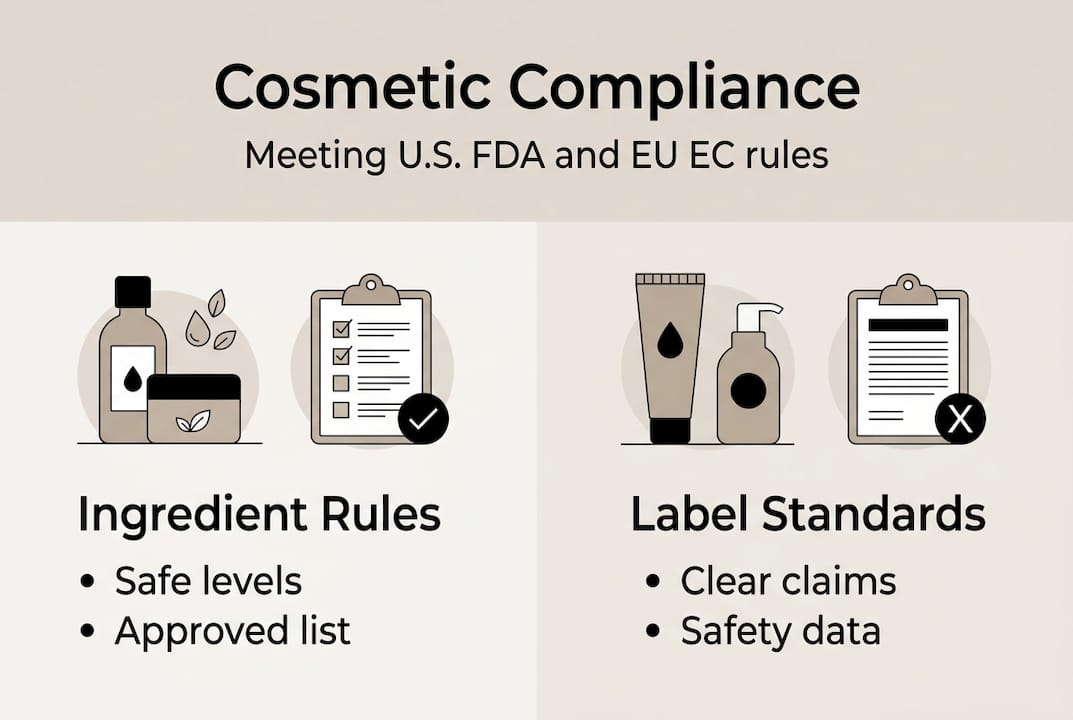 Cosmetic Compliance

Meeting U.S. FDA and EU EC rules

Ingredient Rules

• Safe levels
• Approved list

Label Standards

• Clear claims
• Safety data