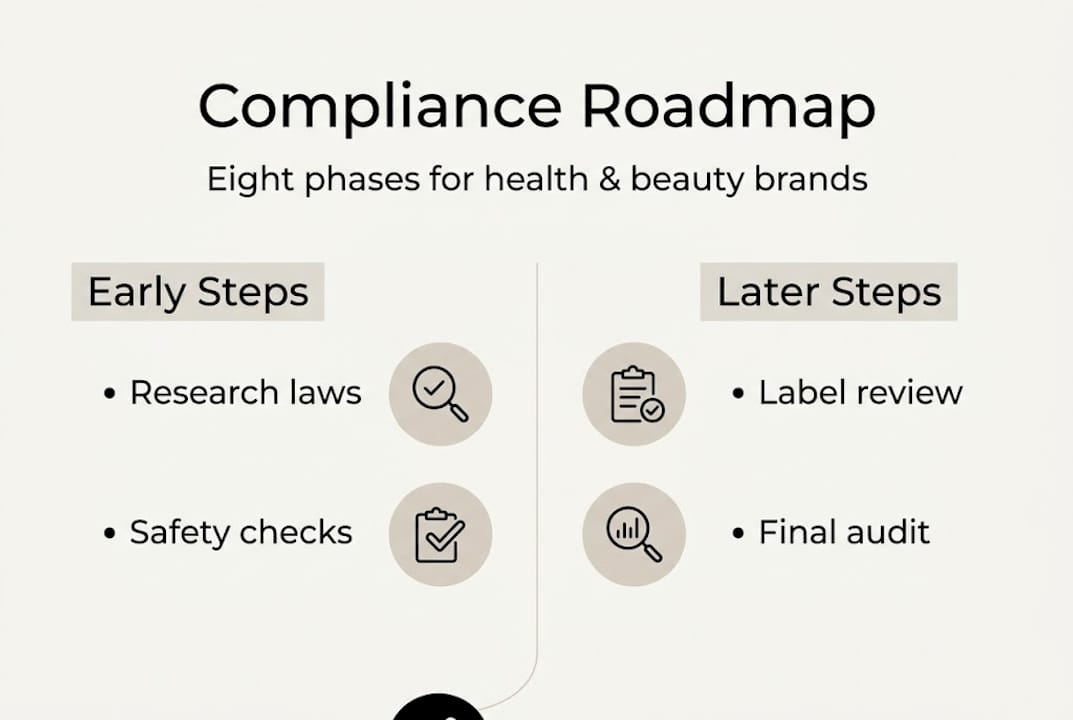 Compliance Roadmap

Eight phases for health & beauty brands

Early Steps

• Research laws

• Safety checks

Later Steps

• Label review

• Final audit