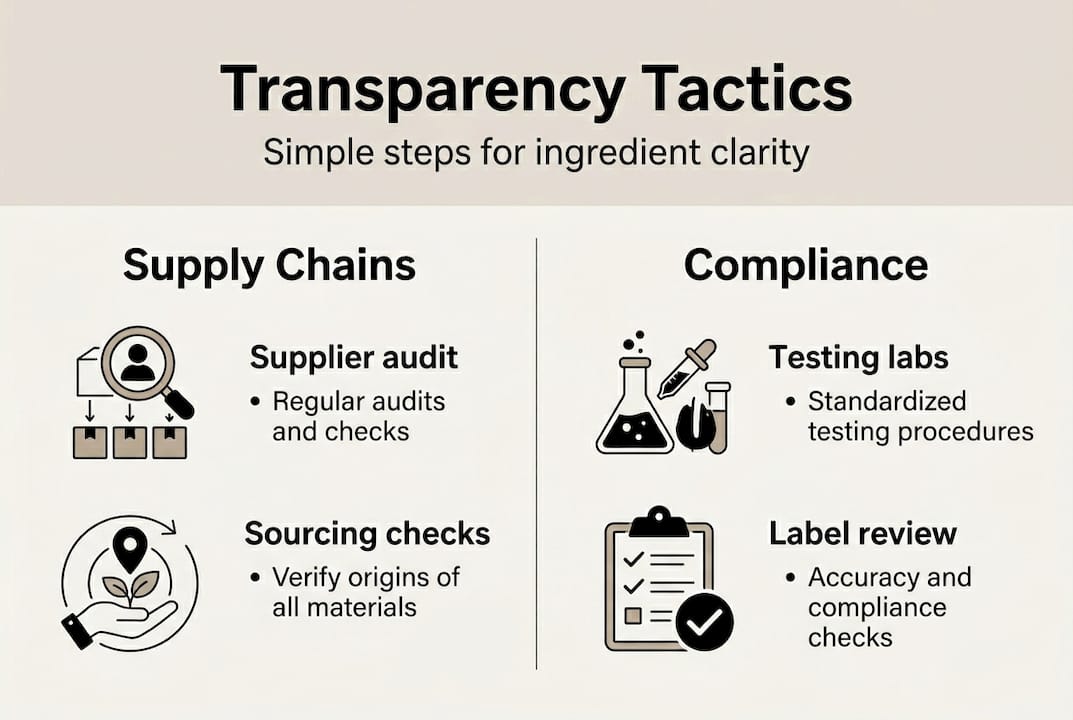 Transparency Tactics

Simple steps for ingredient clarity

Supply Chains

Supplier audit
• Regular audits and checks

Sourcing checks
• Verify origins of all materials

Compliance

Testing labs
• Standardized testing procedures

Label review
• Accuracy and compliance checks