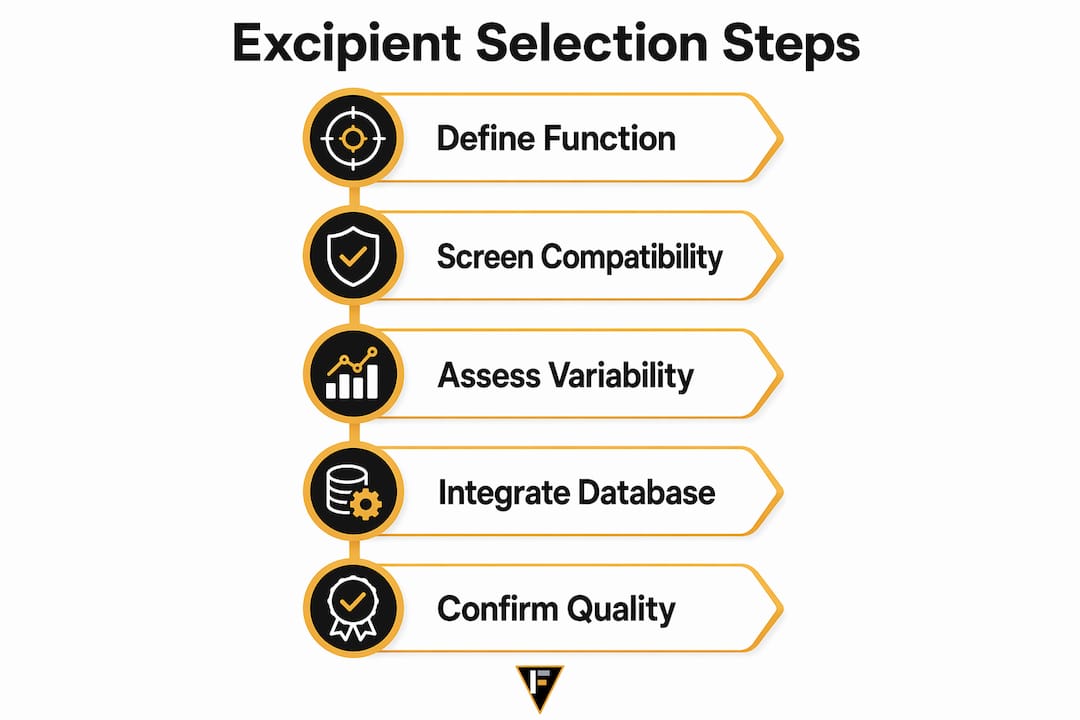 Excipient Selection Steps

Define Function

Screen Compatibility

Assess Variability

Integrate Database

Confirm Quality

F