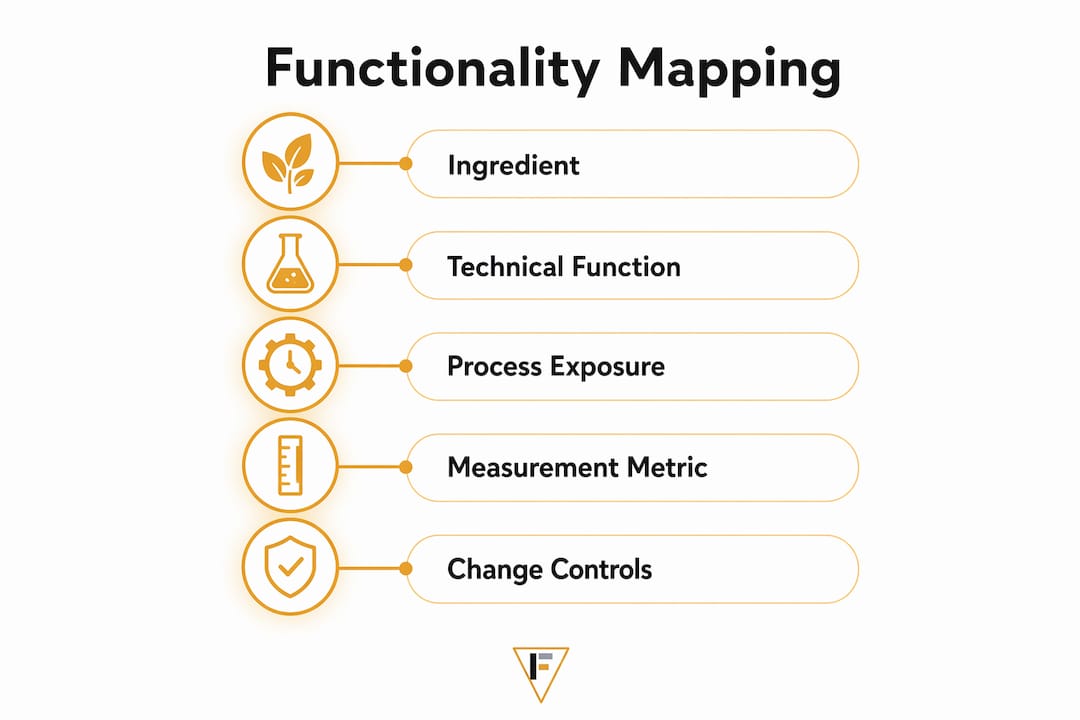 Functionality Mapping

Ingredient

Technical Function

Process Exposure

Measurement Metric

Change Controls

F