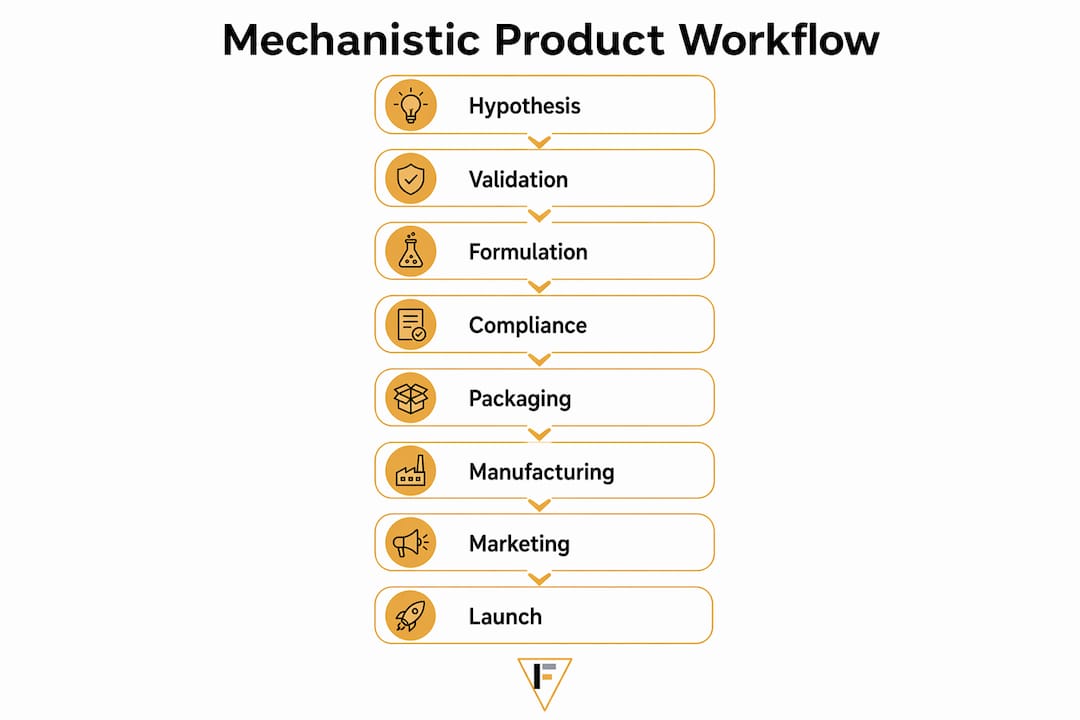 Mechanistic Product Workflow

Hypothesis

Validation

Formulation

Compliance

Packaging

Manufacturing

Marketing

Launch