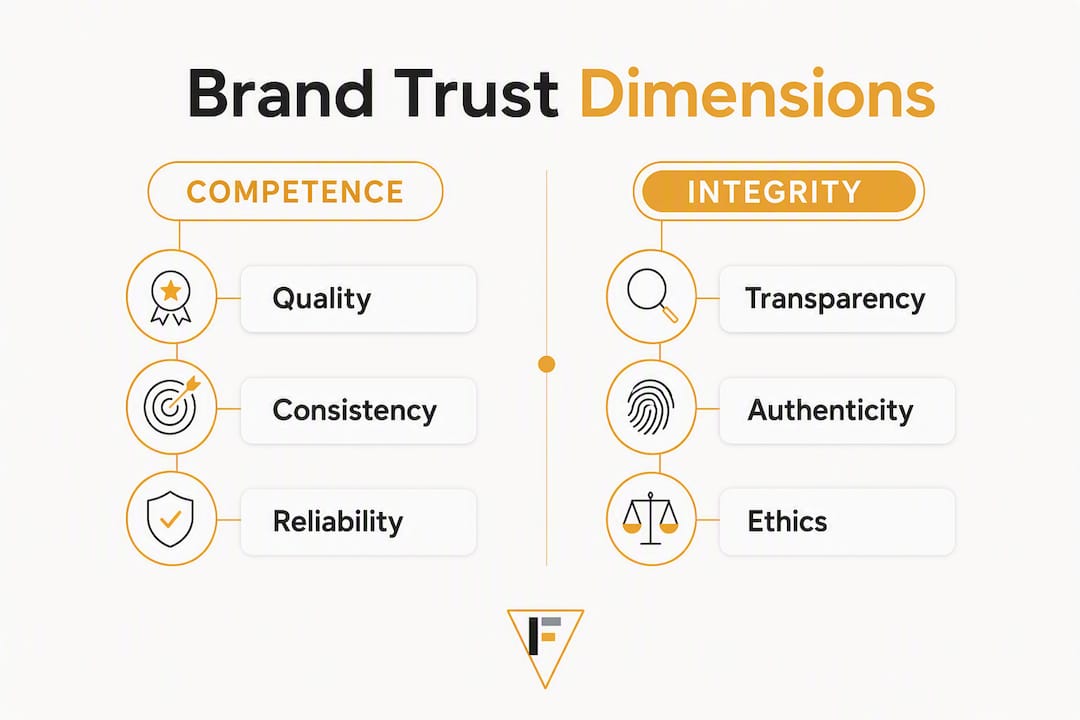 Brand Trust Dimensions

COMPETENCE

Quality

Consistency

Reliability

INTEGRITY

Transparency

Authenticity

Ethics