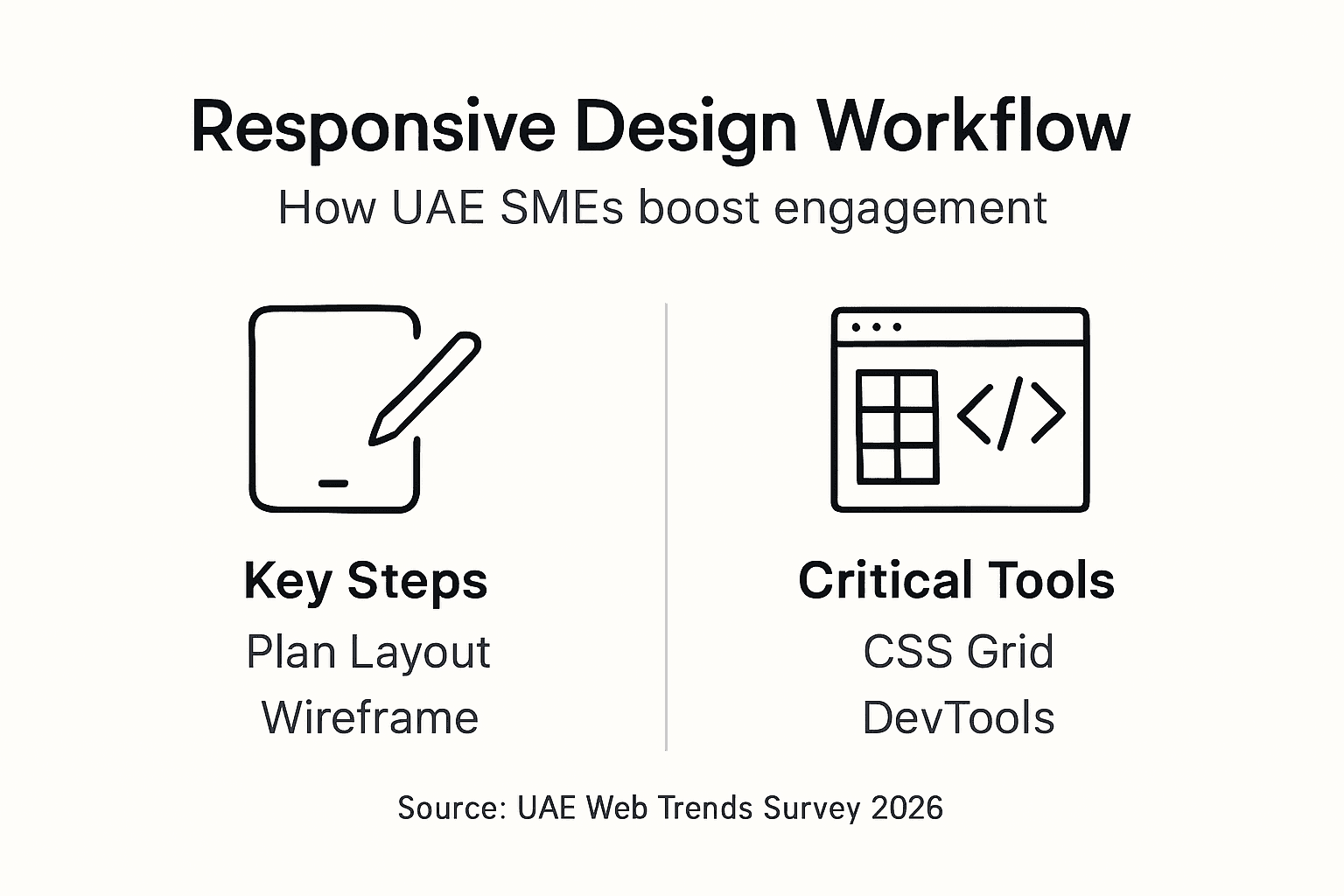 Responsive Design Workflow

How UAE SMEs boost engagement

Key Steps

Plan Layout

Wireframe

Critical Tools

CSS Grid

DevTools

Source: UAE Web Trends Survey 2026