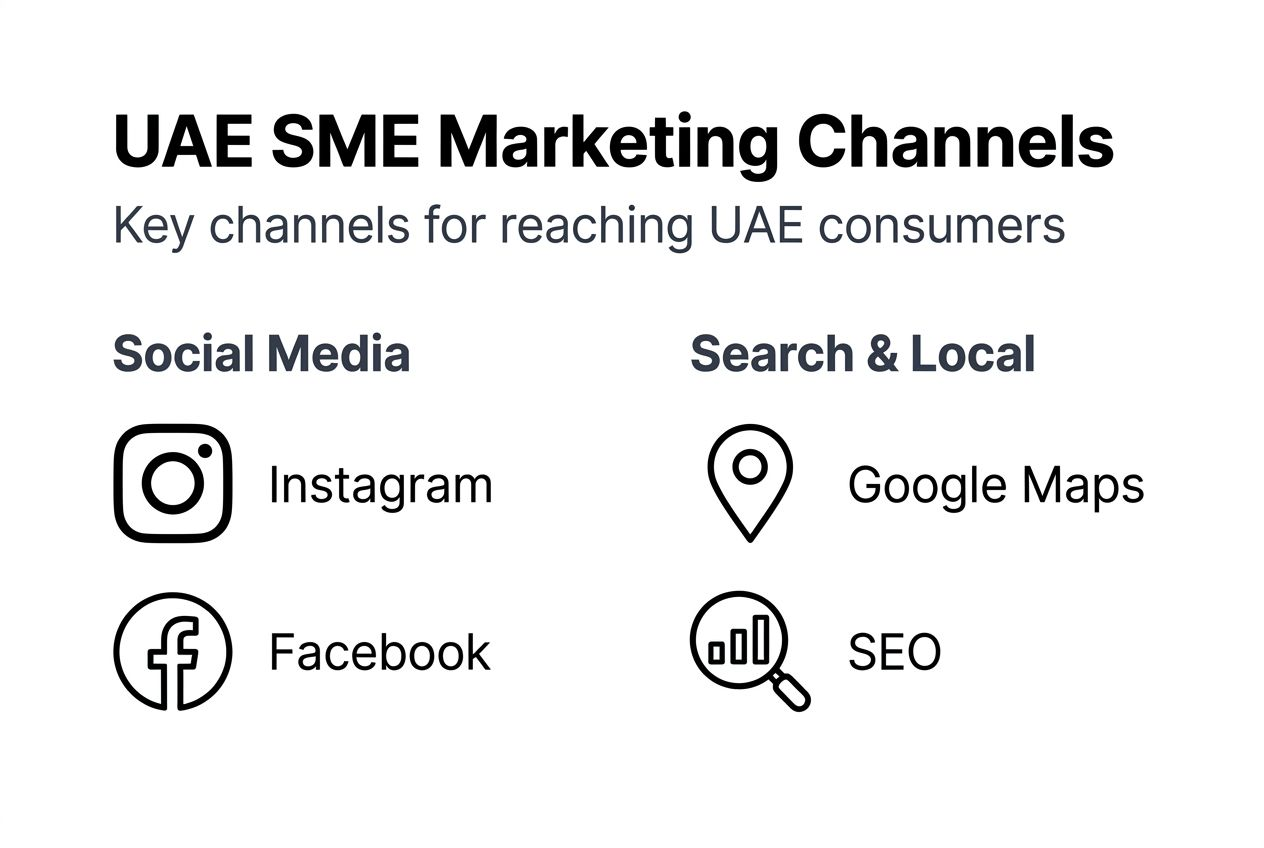 UAE SME Marketing Channels

Key channels for reaching UAE consumers

Social Media

Instagram

Facebook

Search & Local

Google Maps

SEO