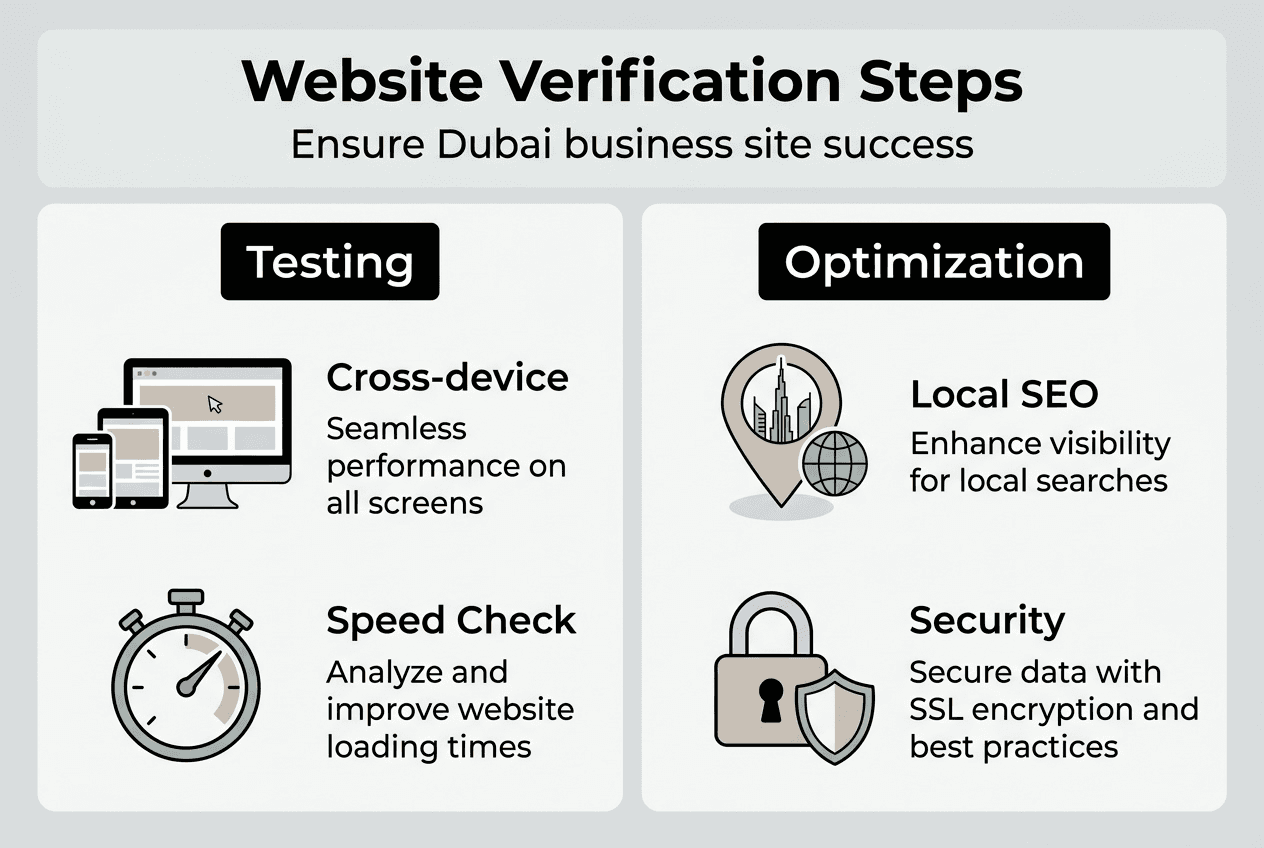 Website Verification Steps
Ensure Dubai business site success

Testing

Cross-device
Seamless performance on all screens

Speed Check
Analyze and improve website loading times

Optimization

Local SEO
Enhance visibility for local searches

Security
Secure data with SSL encryption and best practices