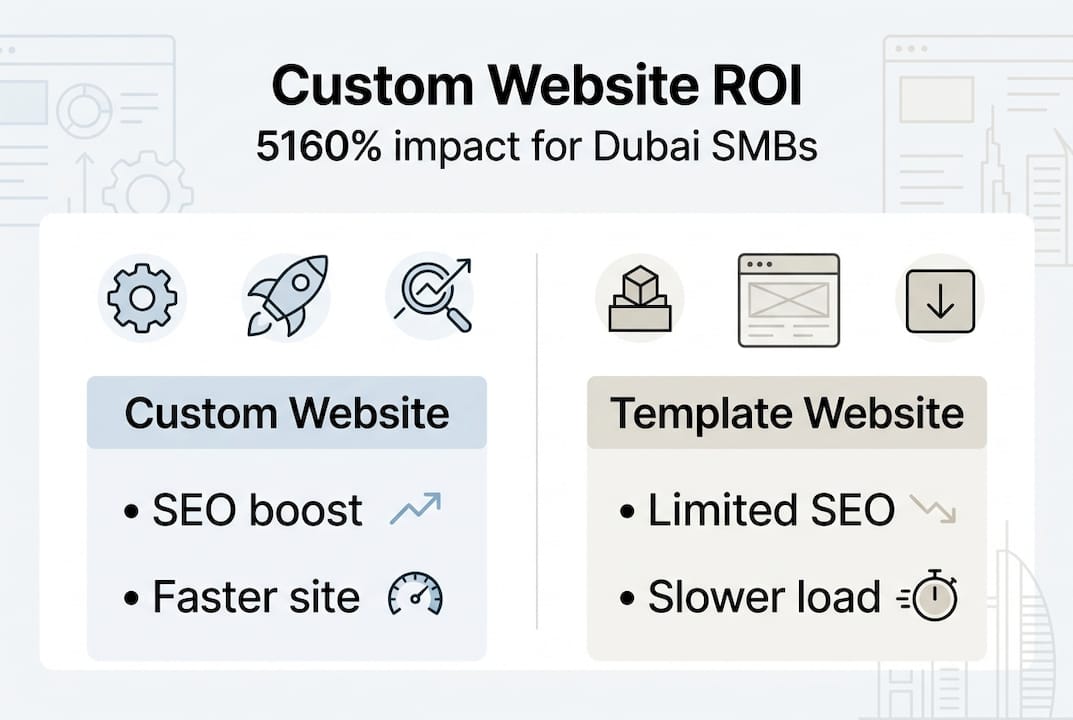 Custom Website ROI
5160% impact for Dubai SMBs

Custom Website
• SEO boost
• Faster site

Template Website
• Limited SEO
• Slower load