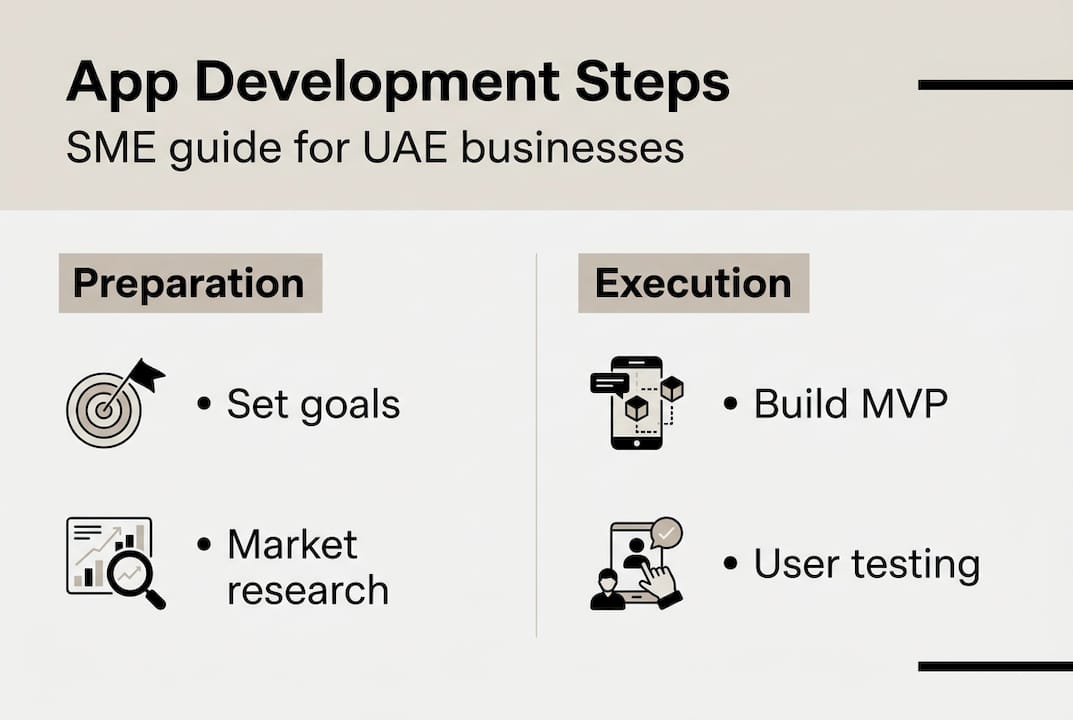 App Development Steps

SME guide for UAE businesses

Preparation

• Set goals

• Market research

Execution

• Build MVP

• User testing