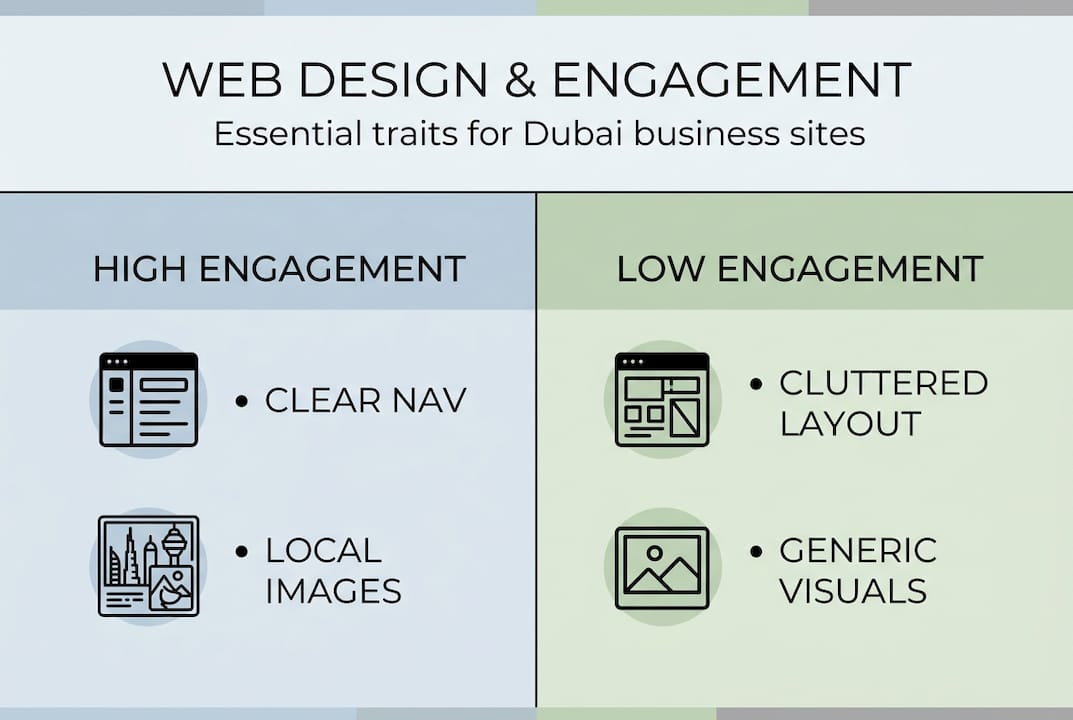 WEB DESIGN & ENGAGEMENT
Essential traits for Dubai business sites

HIGH ENGAGEMENT

• CLEAR NAV

• LOCAL IMAGES

LOW ENGAGEMENT

• CLUTTERED LAYOUT

• GENERIC VISUALS