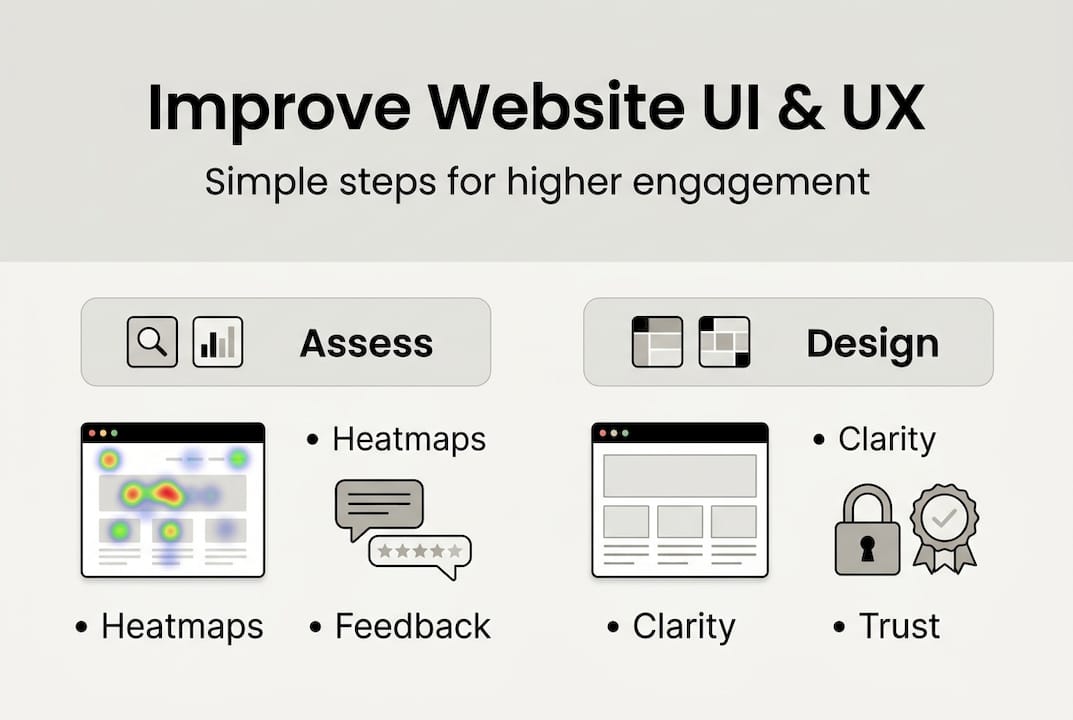 Improve Website UI & UX

Simple steps for higher engagement

Assess

• Heatmaps

• Heatmaps

• Feedback

Design

• Clarity

• Clarity

• Trust