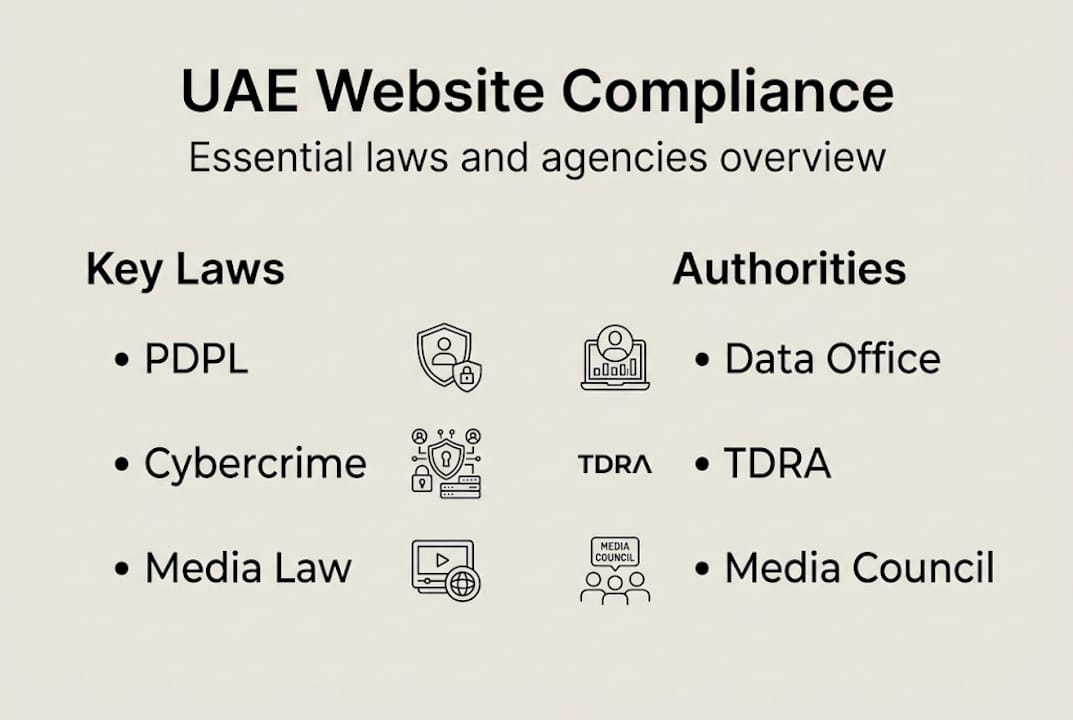 UAE Website Compliance

Essential laws and agencies overview

Key Laws

• PDPL

• Cybercrime

• Media Law

Authorities

• Data Office

TDRA

• TDRA

MEDIA COUNCIL

• Media Council