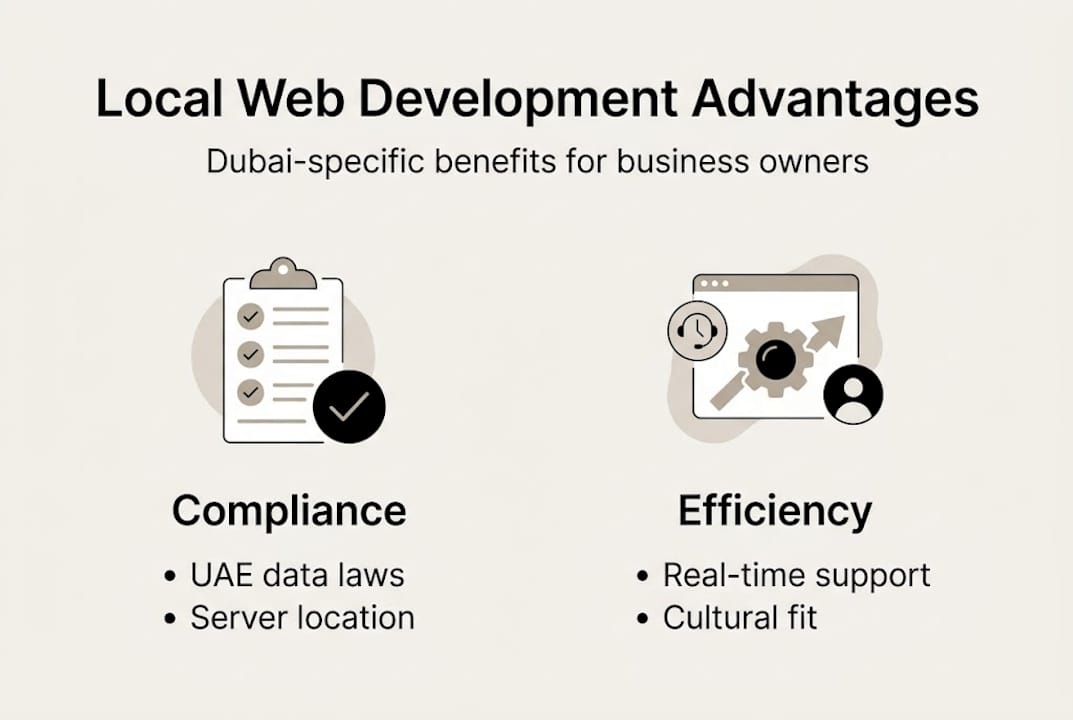 Local Web Development Advantages

Dubai-specific benefits for business owners

Compliance

• UAE data laws
• Server location

Efficiency

• Real-time support
• Cultural fit