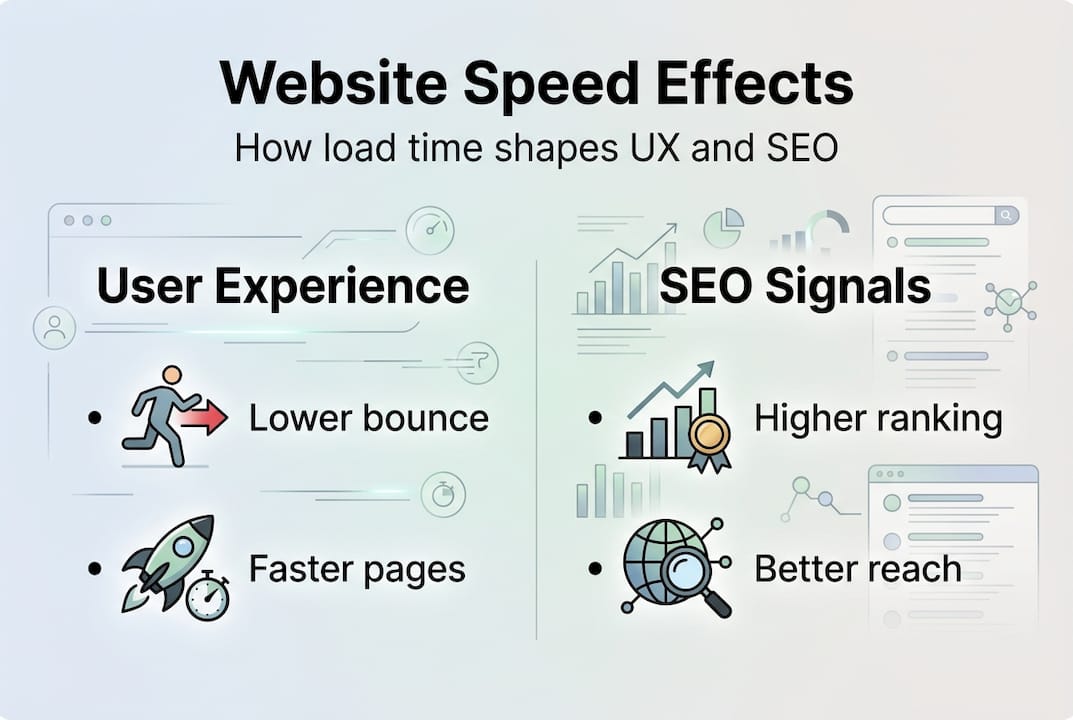 Website Speed Effects
How load time shapes UX and SEO

User Experience
• Lower bounce
• Faster pages

SEO Signals
• Higher ranking
• Better reach