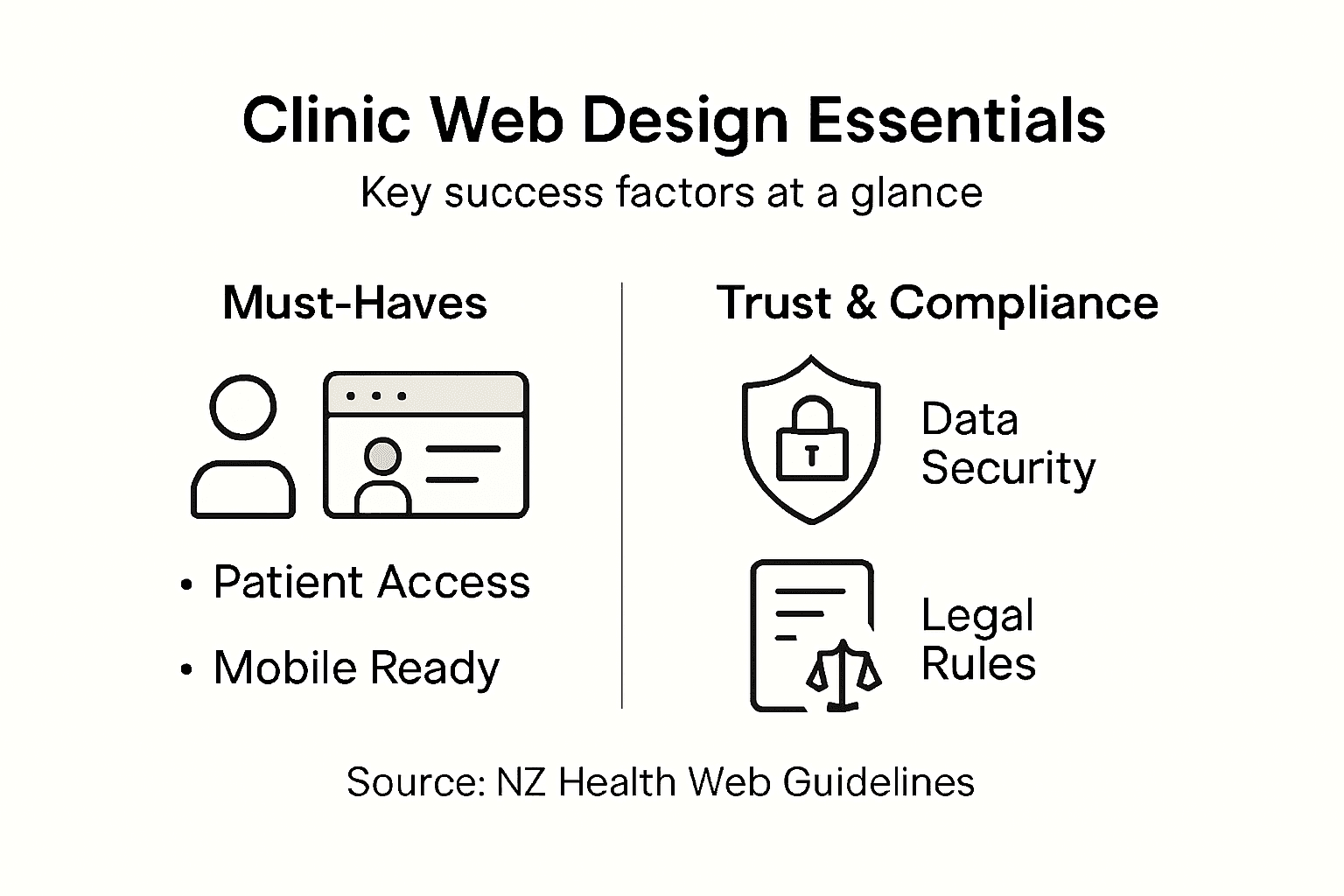 Clinic Web Design Essentials

Key success factors at a glance

Must-Haves

• Patient Access

• Mobile Ready

Trust & Compliance

Data Security

Legal Rules

Source: NZ Health Web Guidelines