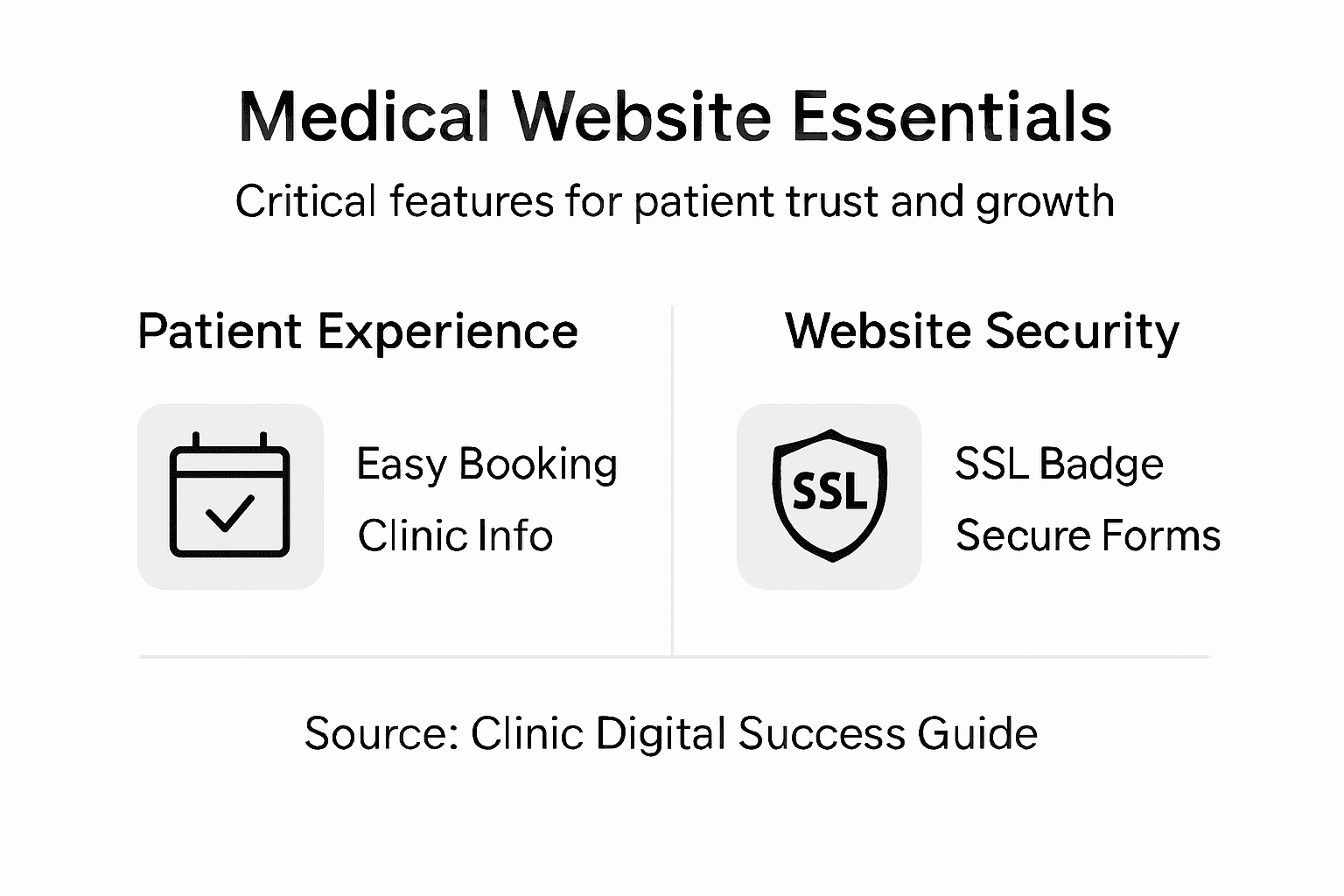 Medical Website Essentials

Critical features for patient trust and growth

Patient Experience

Easy Booking

Clinic Info

Website Security

SSL

SSL Badge

Secure Forms

Source: Clinic Digital Success Guide