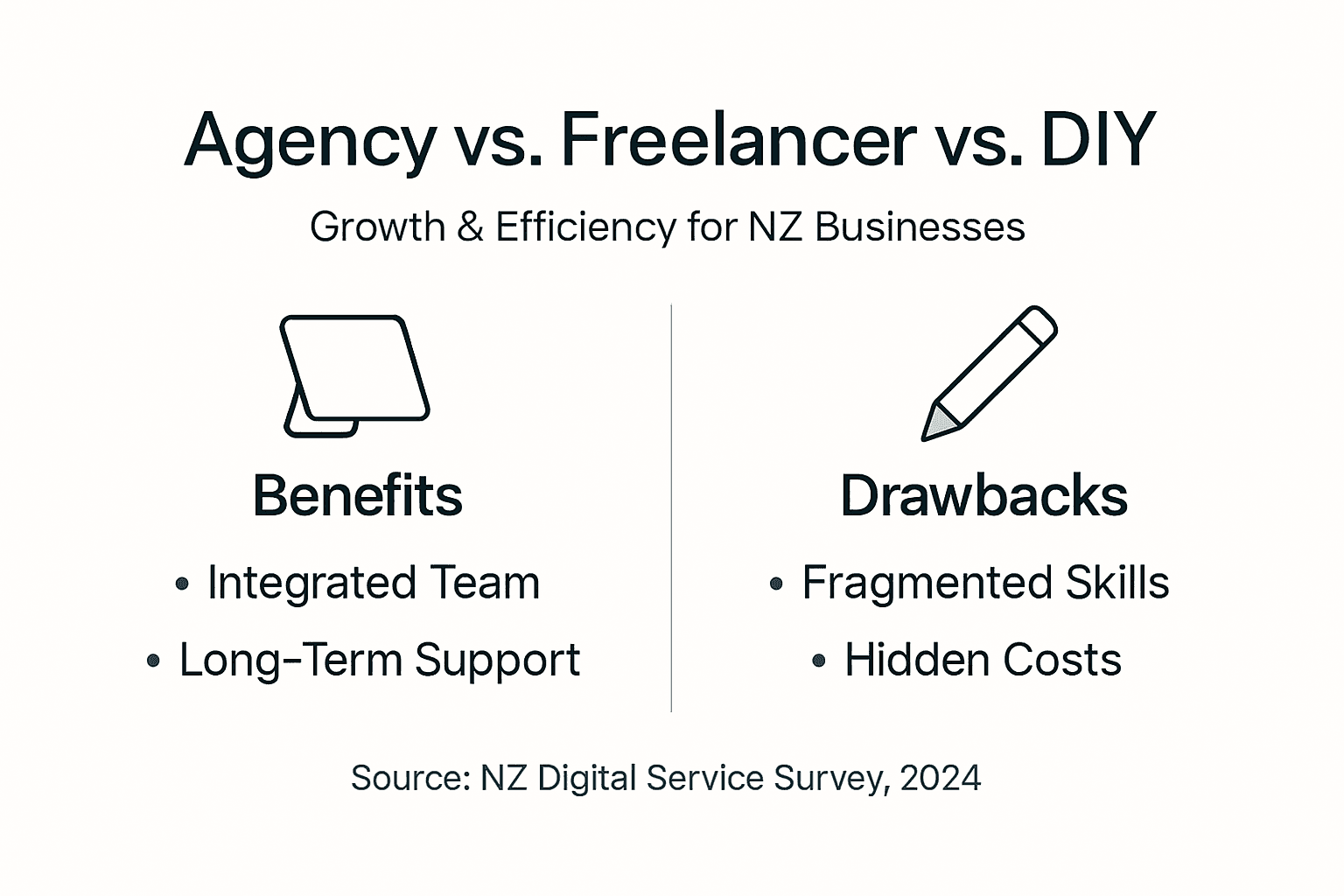 Agency vs. Freelancer vs. DIY

Growth & Efficiency for NZ Businesses

Benefits

• Integrated Team
• Long-Term Support

Drawbacks

• Fragmented Skills
• Hidden Costs

Source: NZ Digital Service Survey, 2024