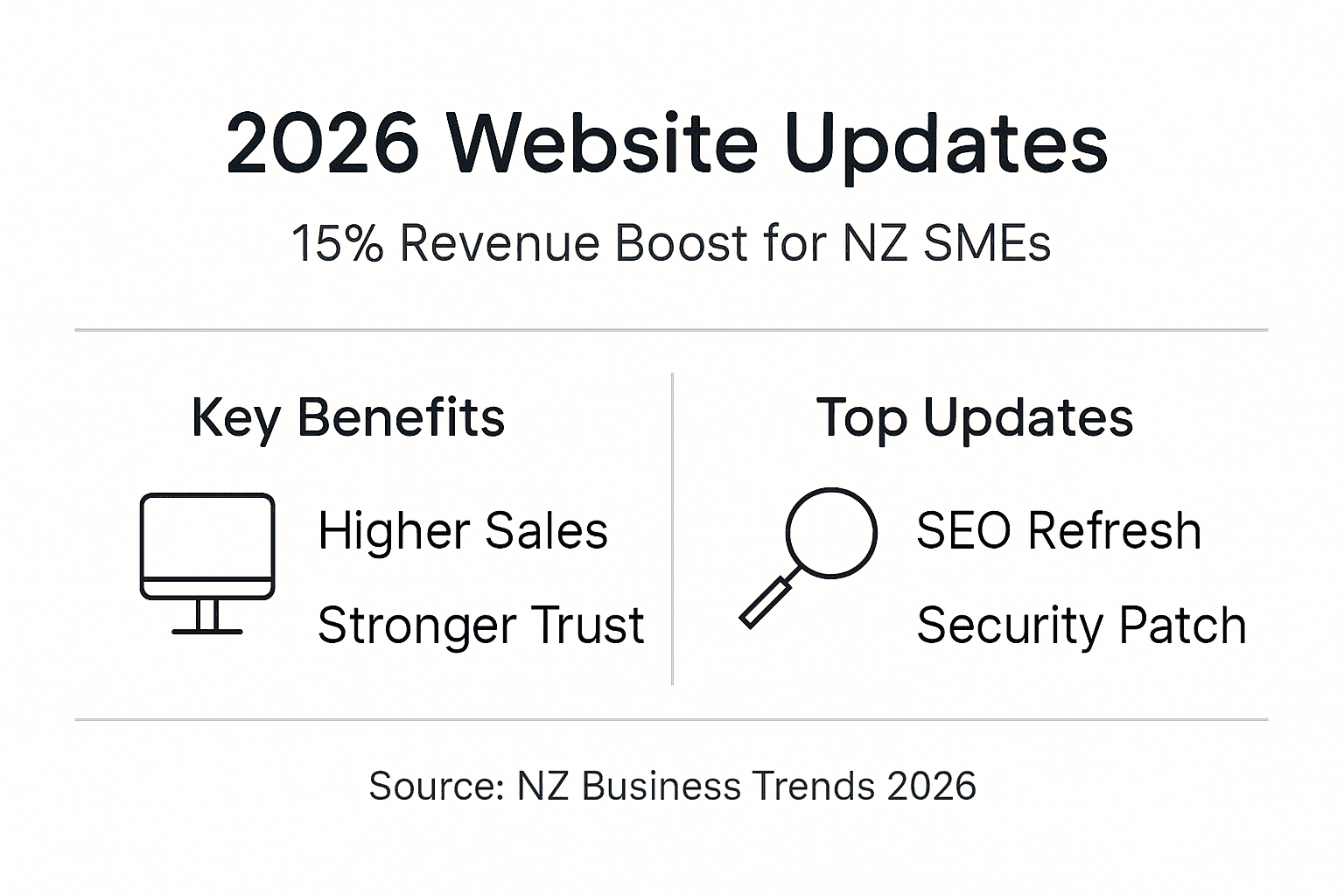 2026 Website Updates

15% Revenue Boost for NZ SMEs

Key Benefits

Higher Sales

Stronger Trust

Top Updates

SEO Refresh

Security Patch

Source: NZ Business Trends 2026