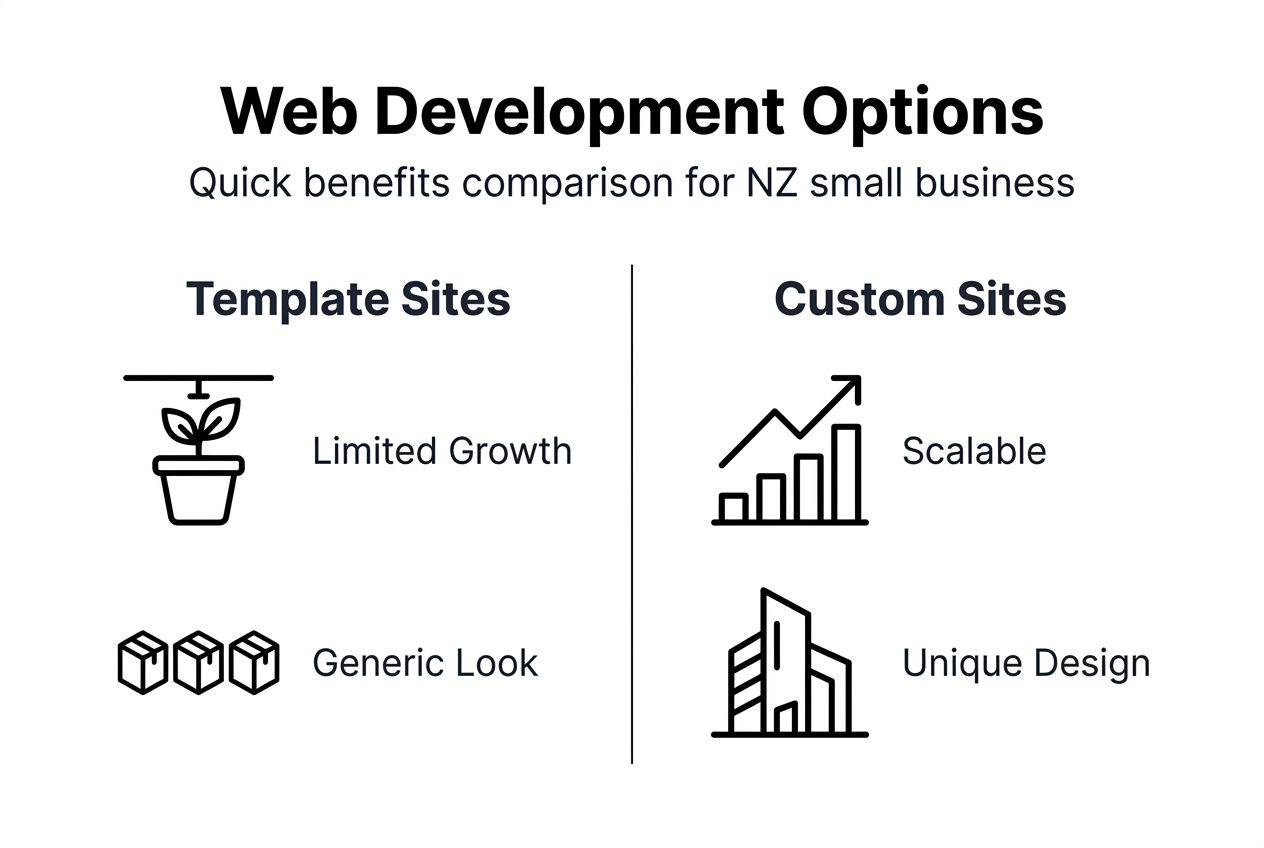 Web Development Options
Quick benefits comparison for NZ small business

Template Sites

Limited Growth

Generic Look

Custom Sites

Scalable

Unique Design