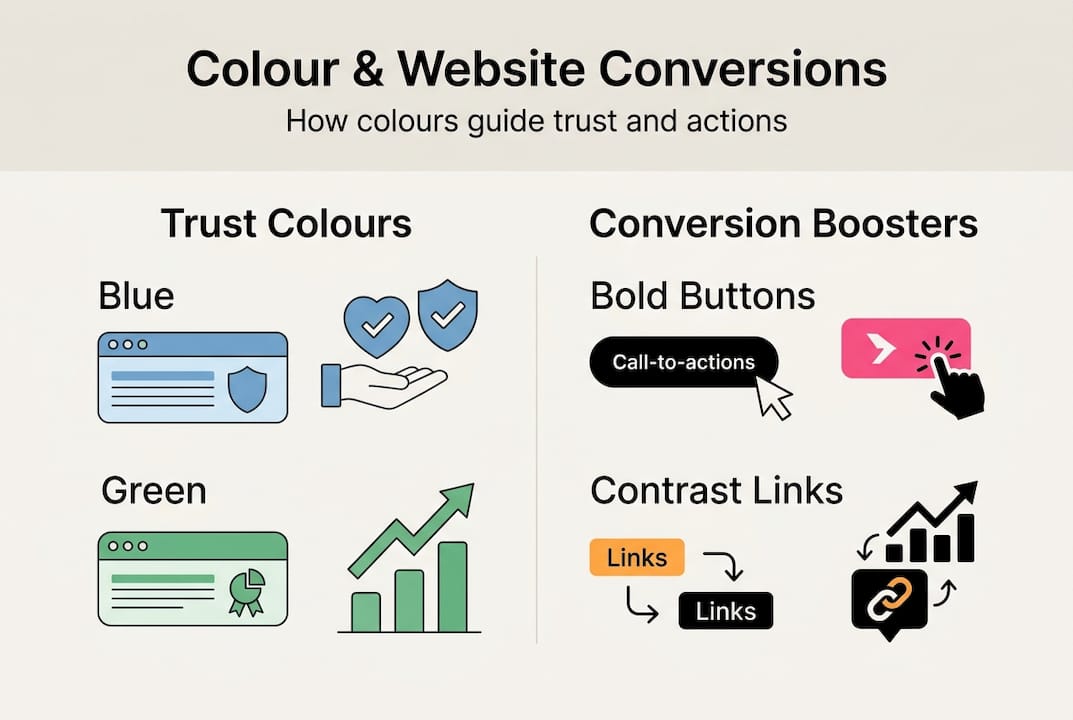 Colour & Website Conversions

How colours guide trust and actions

Trust Colours

Blue

Green

Conversion Boosters

Bold Buttons

Call-to-actions

Contrast Links

Links

Links