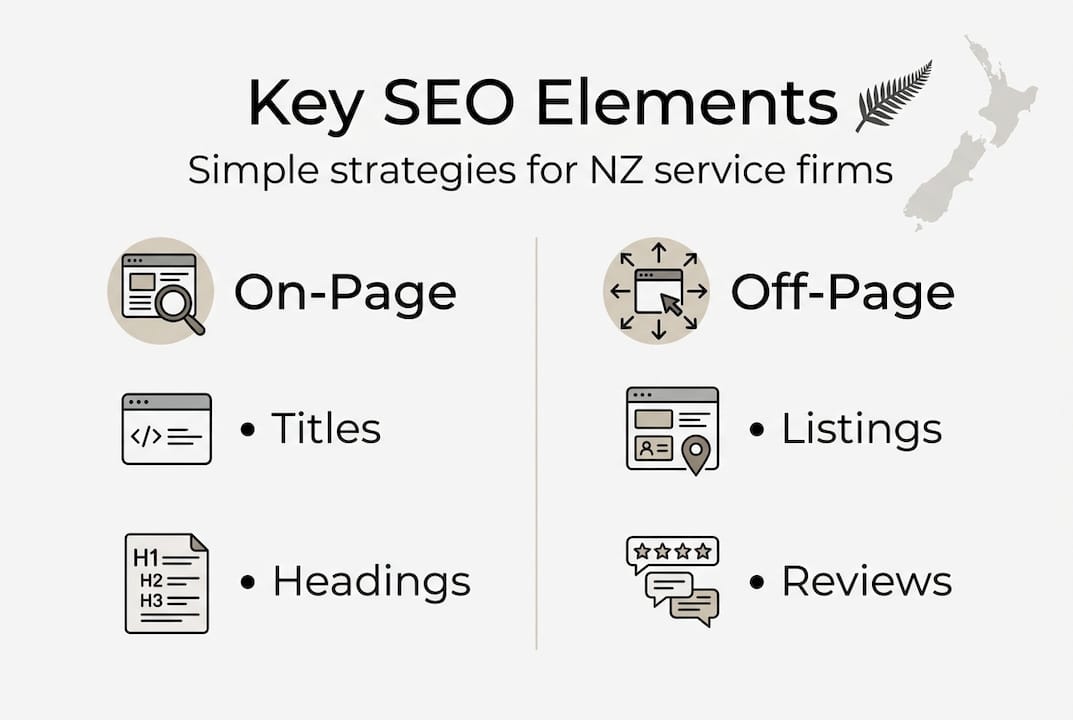 Key SEO Elements

Simple strategies for NZ service firms

On-Page

</>

• Titles

H1
H2
H3

• Headings

Off-Page

• Listings

• Reviews