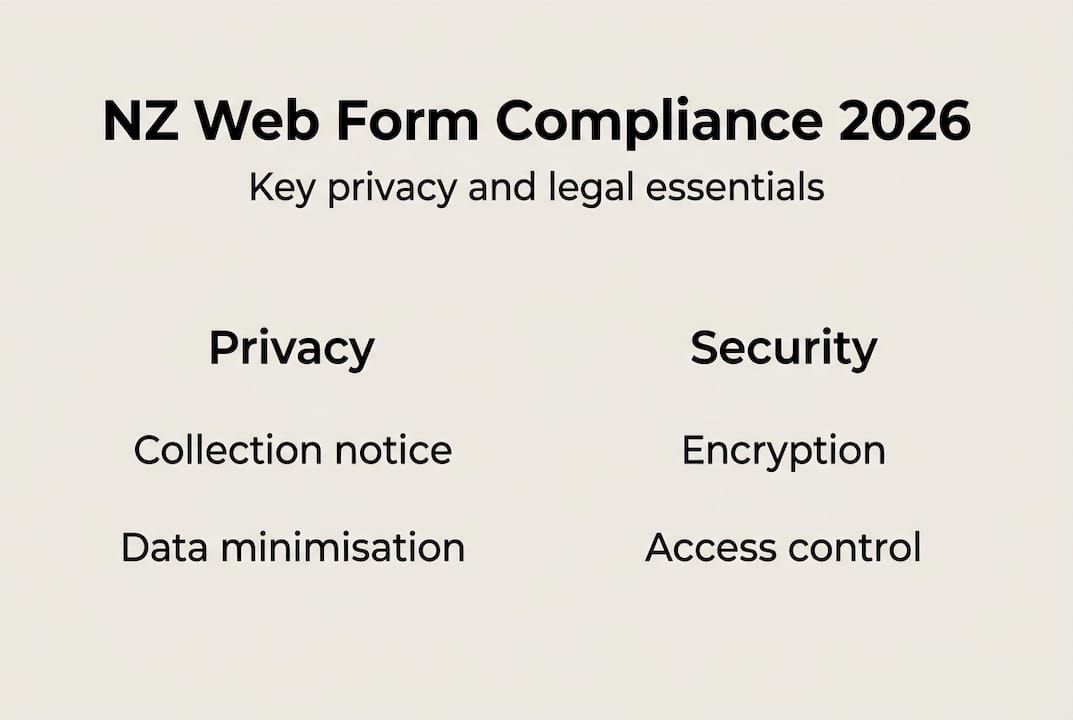 NZ Web Form Compliance 2026
Key privacy and legal essentials

Privacy

Collection notice

Data minimisation

Security

Encryption

Access control