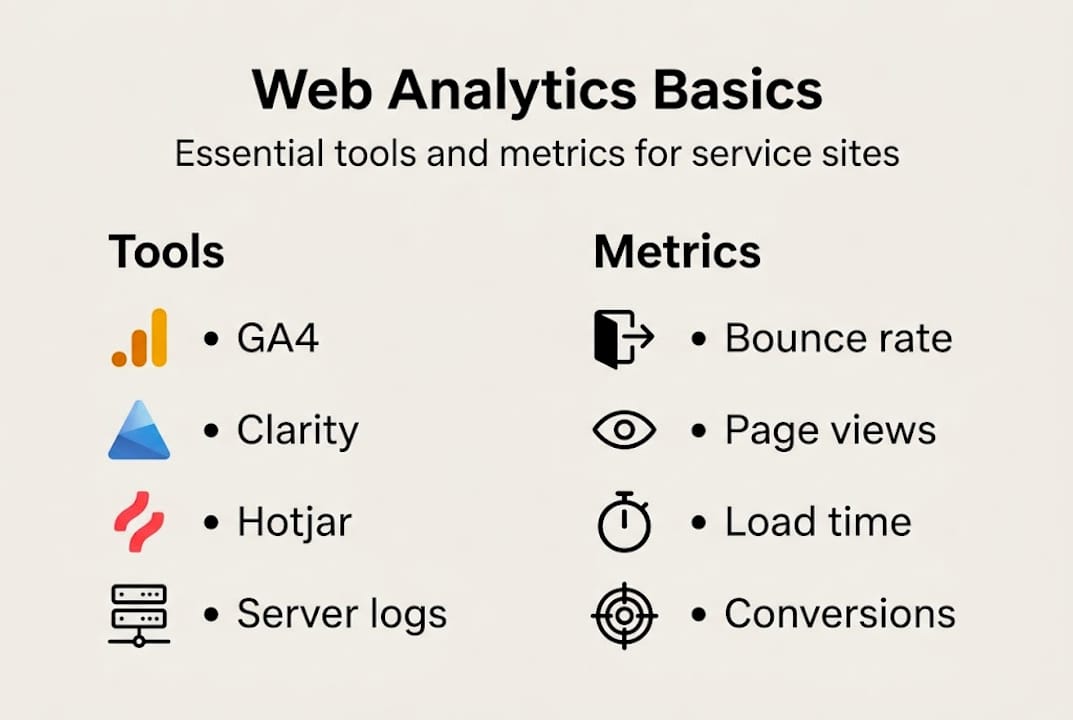 Web Analytics Basics

Essential tools and metrics for service sites

Tools

• GA4

• Clarity

• Hotjar

• Server logs

Metrics

• Bounce rate

• Page views

• Load time

• Conversions