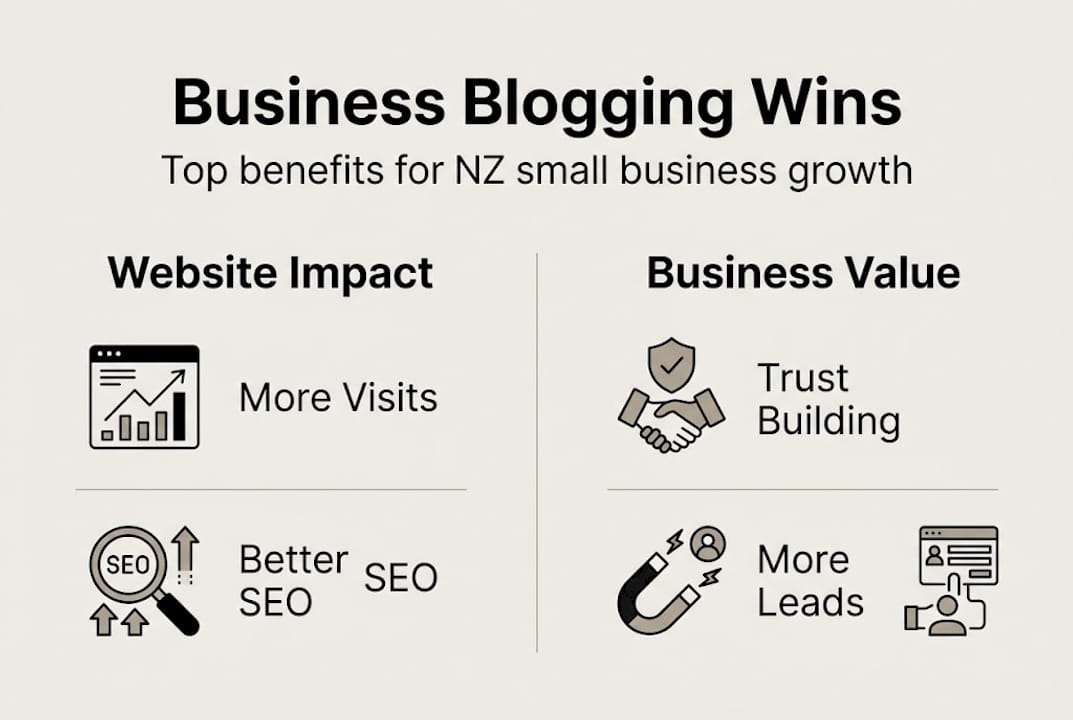 Business Blogging Wins

Top benefits for NZ small business growth

Website Impact

More Visits

SEO

Better SEO

SEO

Business Value

Trust Building

More Leads