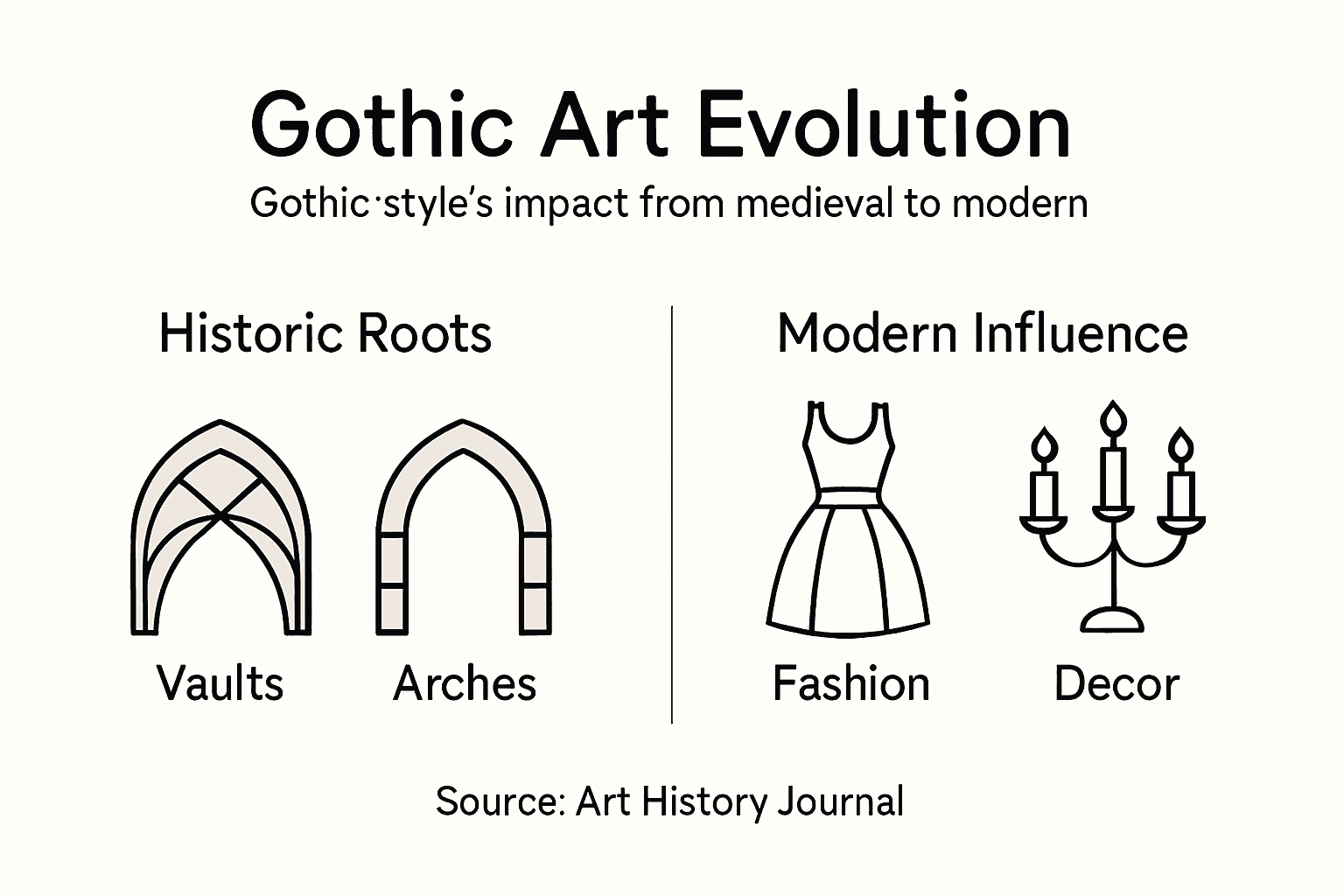 Gothic Art Evolution

Gothic·style's impact from medieval to modern

Historic Roots

Vaults

Arches

Modern Influence

Fashion

Decor

Source: Art History Journal