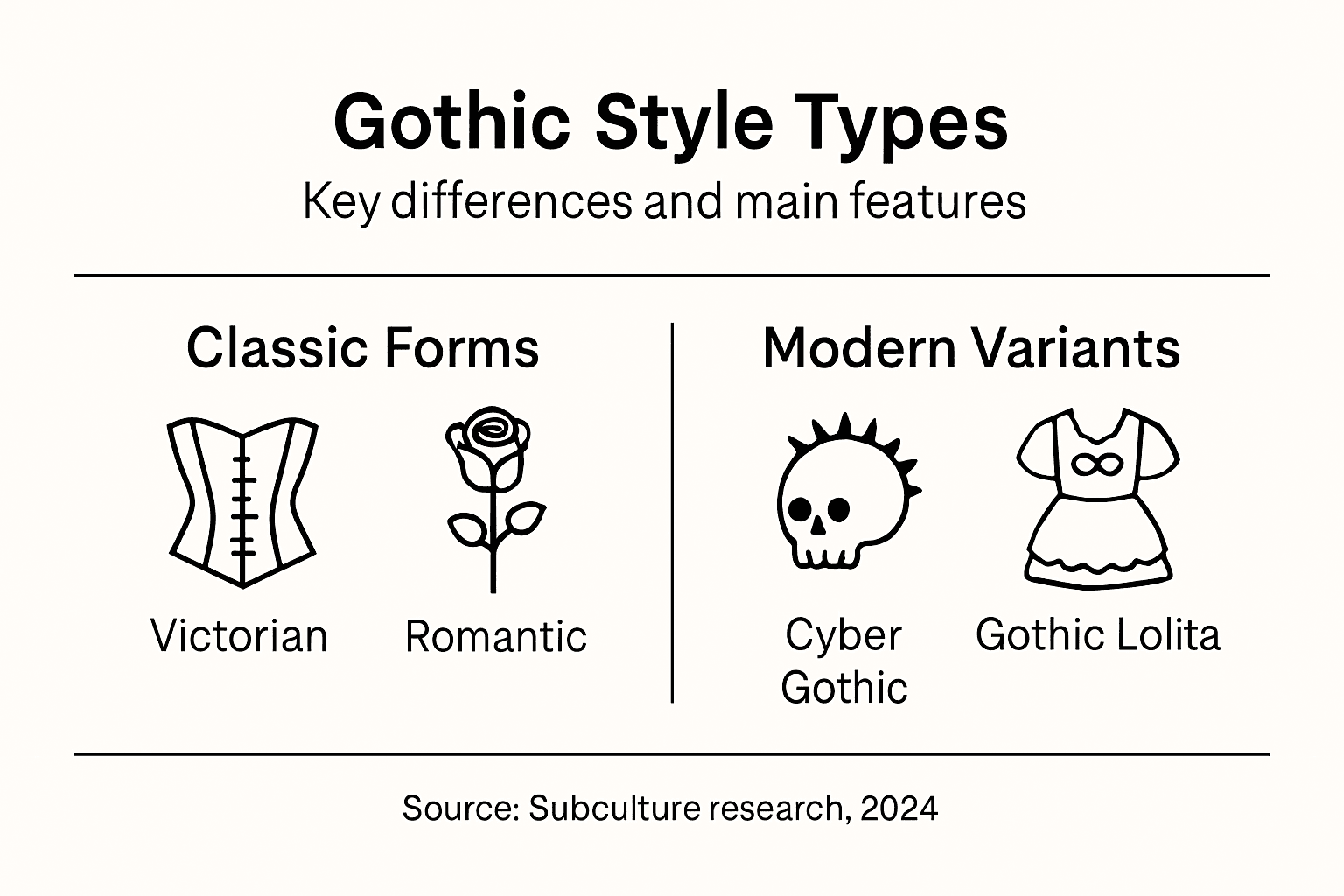 Gothic Style Types

Key differences and main features

Classic Forms

Victorian

Romantic

Modern Variants

Cyber Gothic

Gothic Lolita

Source: Subculture research, 2024