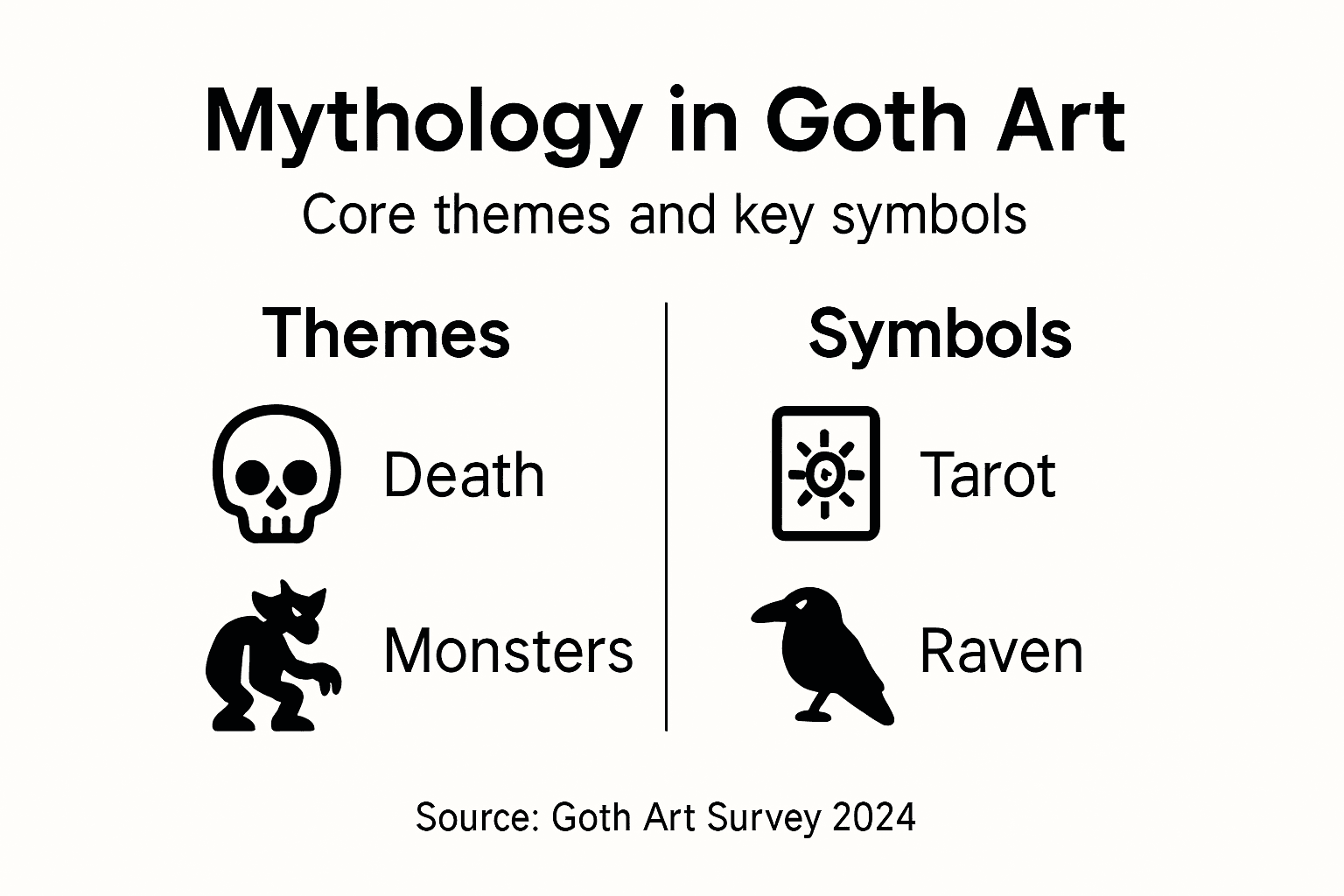 Mythology in Goth Art

Core themes and key symbols

Themes

Death

Monsters

Symbols

Tarot

Raven

Source: Goth Art Survey 2024