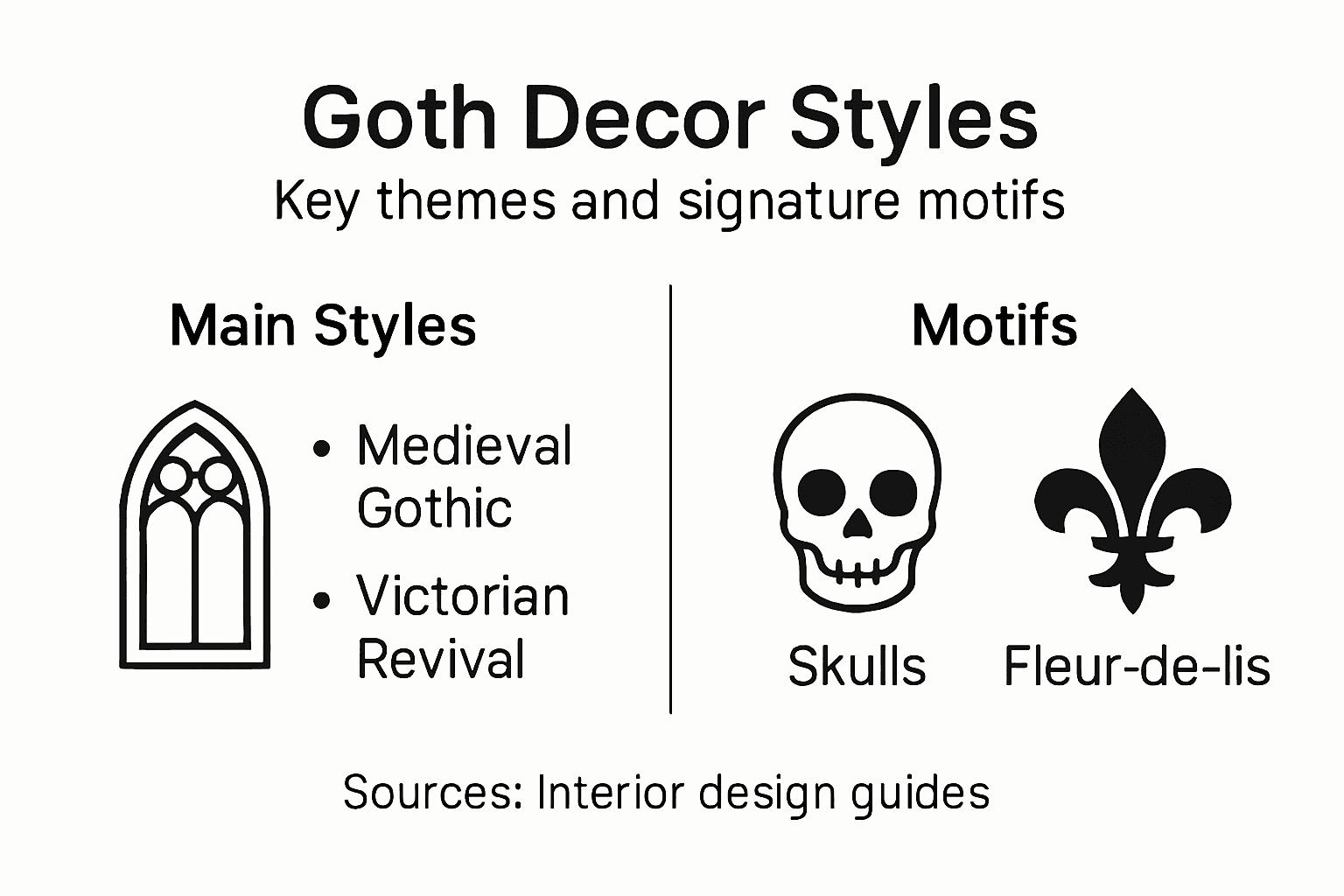 Goth Decor Styles
Key themes and signature motifs

Main Styles

• Medieval Gothic
• Victorian Revival

Motifs

Skulls
Fleur-de-lis

Sources: Interior design guides