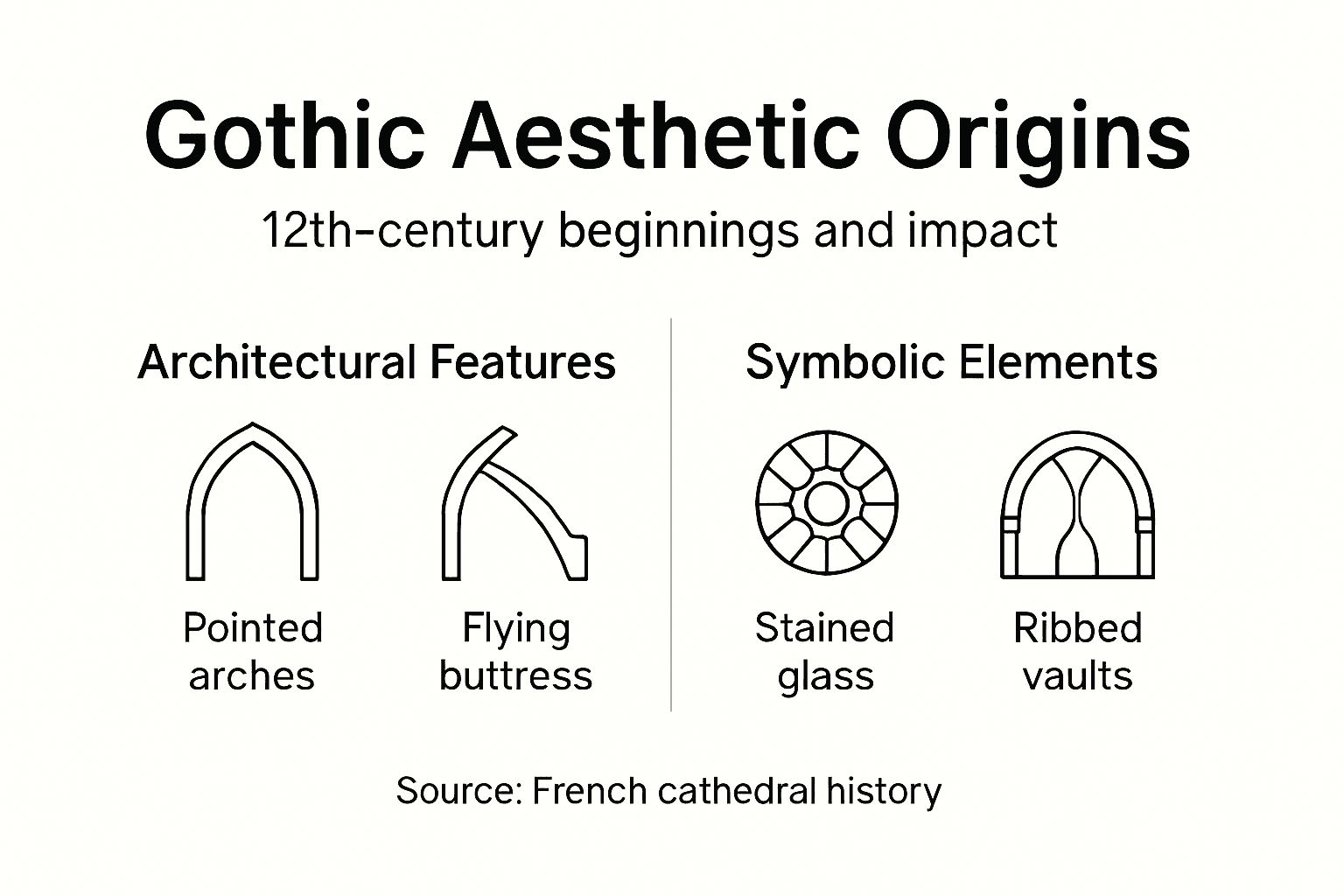 Gothic Aesthetic Origins

12th-century beginnings and impact

Architectural Features

Pointed arches

Flying buttress

Symbolic Elements

Stained glass

Ribbed vaults

Source: French cathedral history