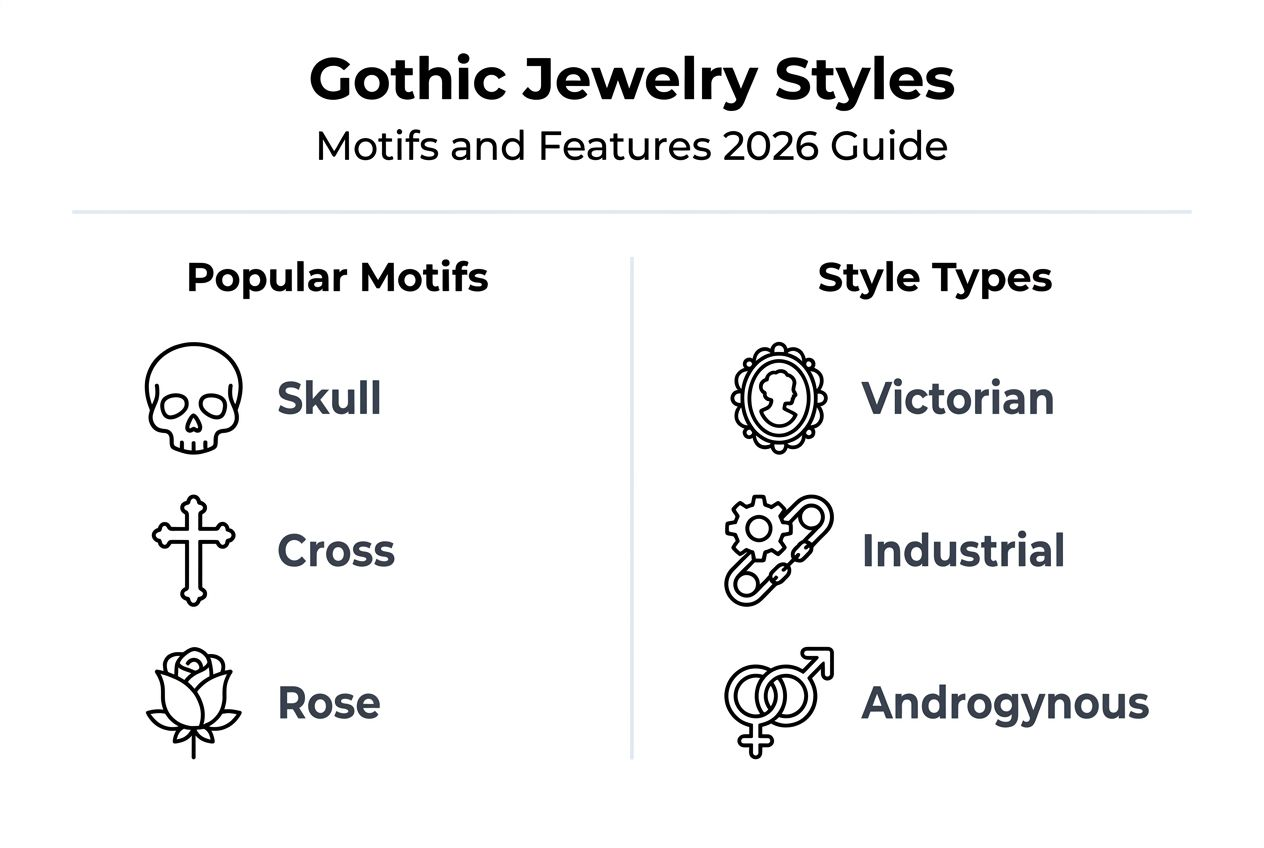 Gothic Jewelry Styles
Motifs and Features 2026 Guide

Popular Motifs

Skull

Cross

Rose

Style Types

Victorian

Industrial

Androgynous