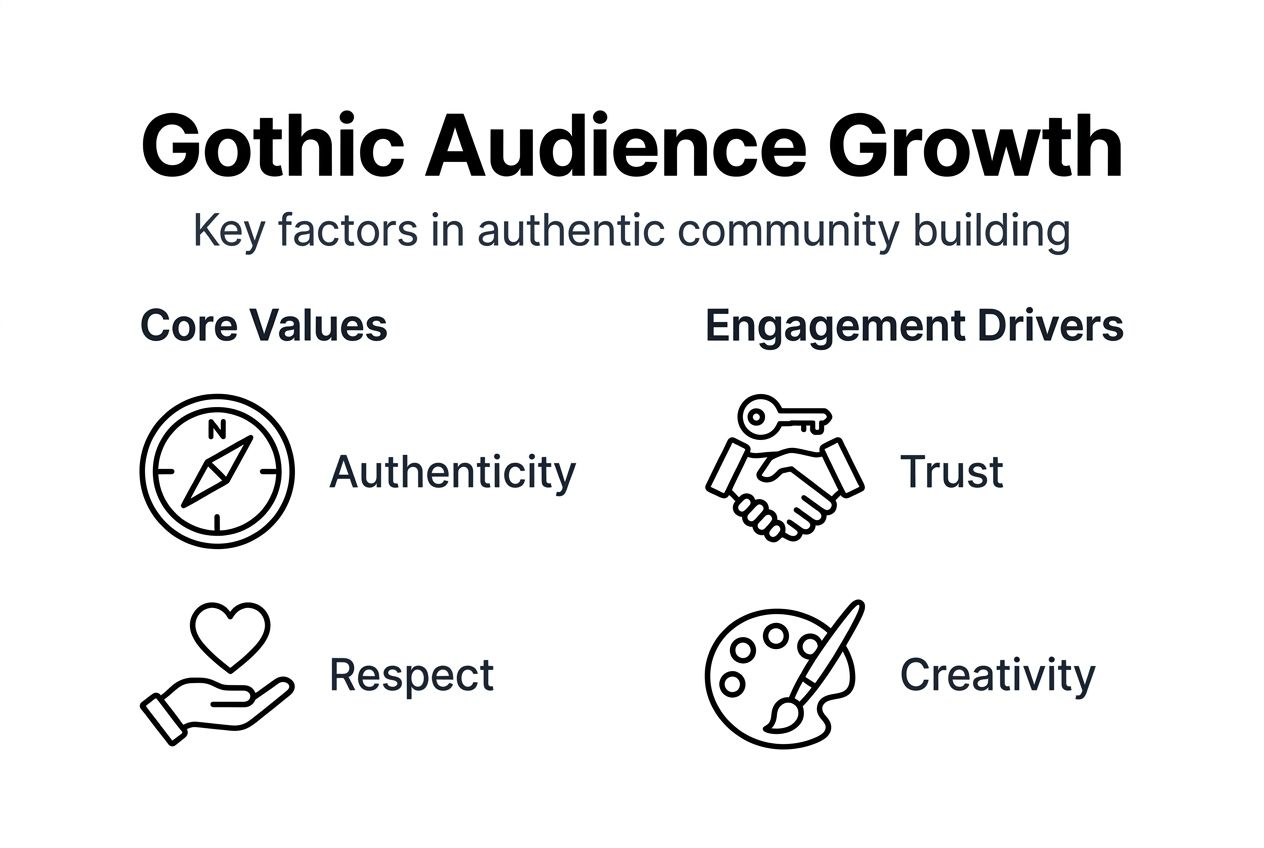 Gothic Audience Growth

Key factors in authentic community building

Core Values

N

Authenticity

Respect

Engagement Drivers

Trust

Creativity