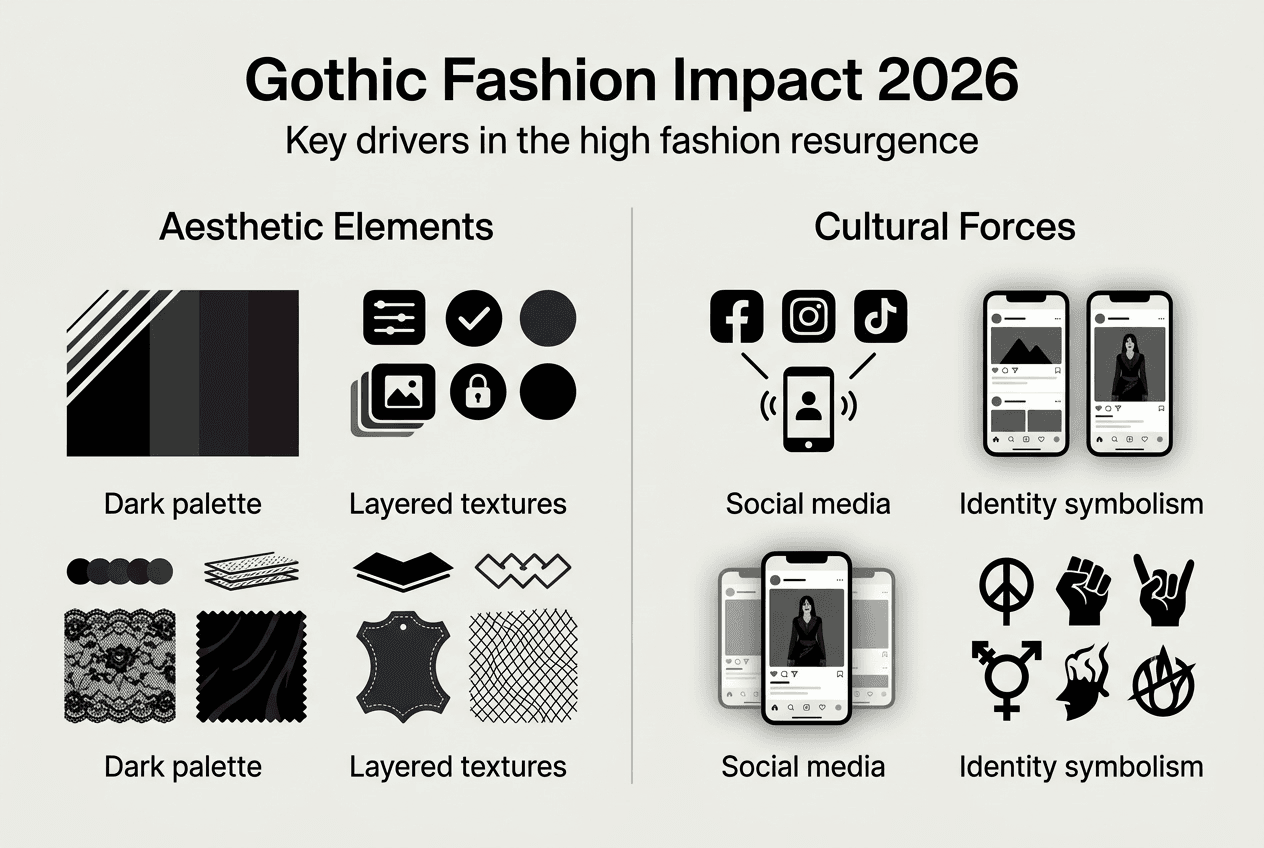 Gothic Fashion Impact 2026

Key drivers in the high fashion resurgence

Aesthetic Elements

Dark palette

Layered textures

Dark palette

Layered textures

Cultural Forces

Social media

Identity symbolism

Social media

Identity symbolism