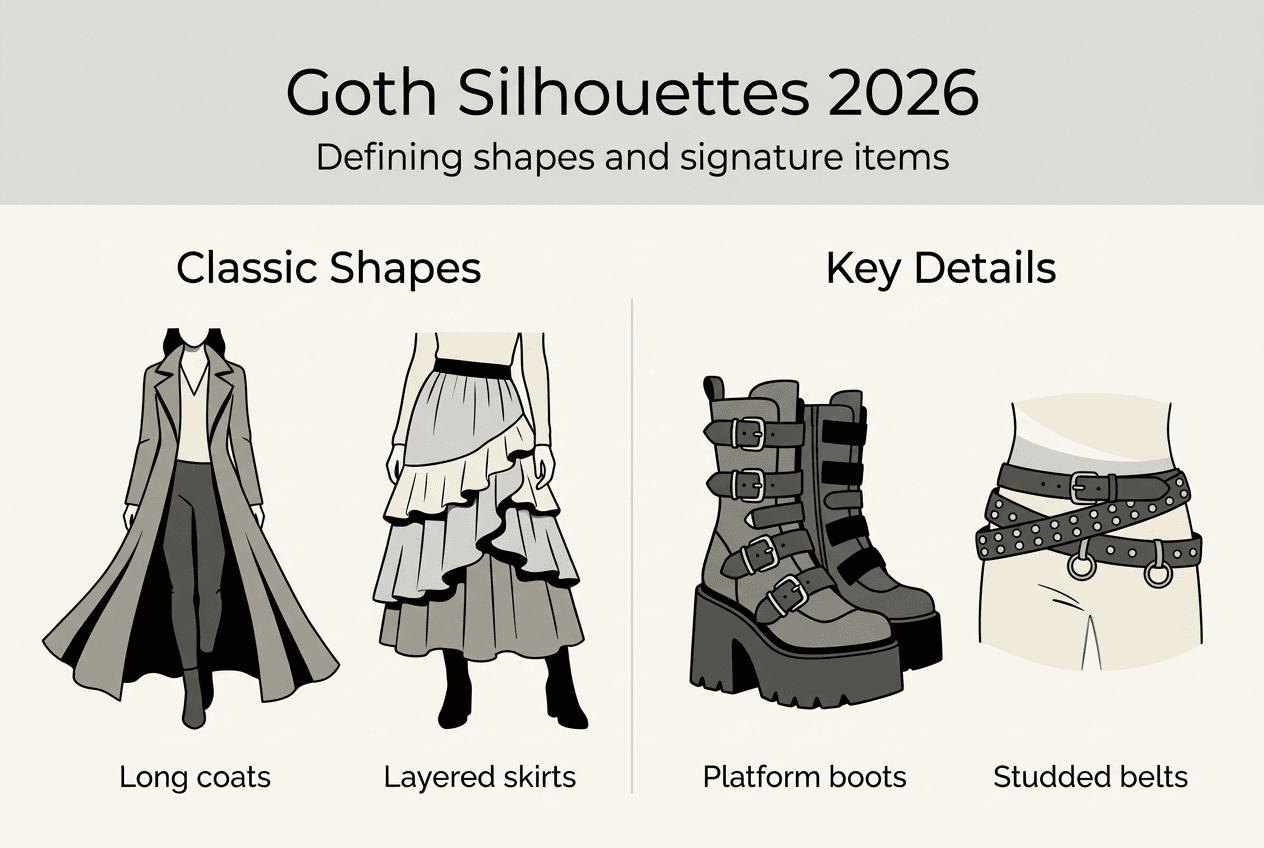 Goth Silhouettes 2026

Defining shapes and signature items

Classic Shapes

Long coats

Layered skirts

Key Details

Platform boots

Studded belts