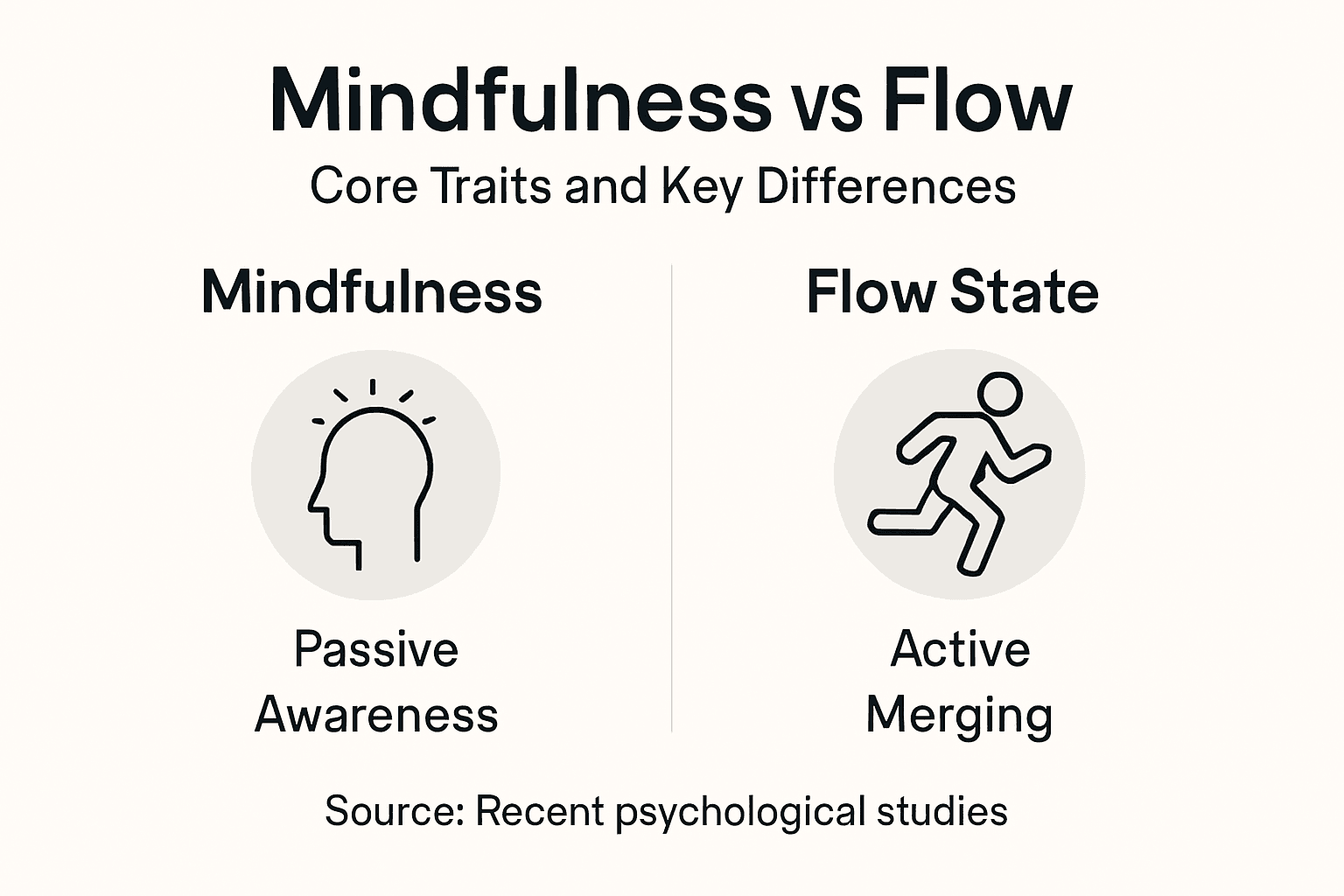 Mindfulness vs Flow

Core Traits and Key Differences

Mindfulness

Passive Awareness

Flow State

Active Merging

Source: Recent psychological studies